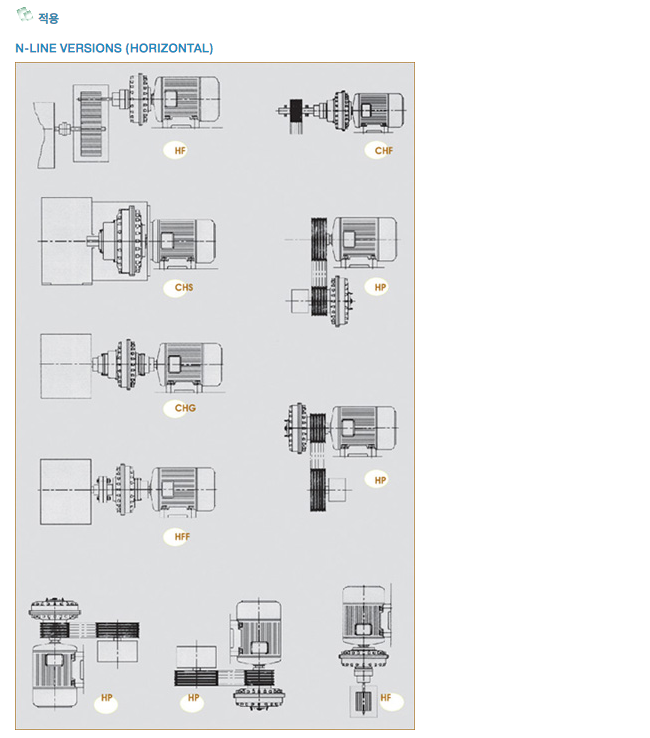 적용

N-LINE VERSIONS (HORIZONTAL)

HF

CHF

CHS

HP

CHG

HP

HFF

HP

HP

HF