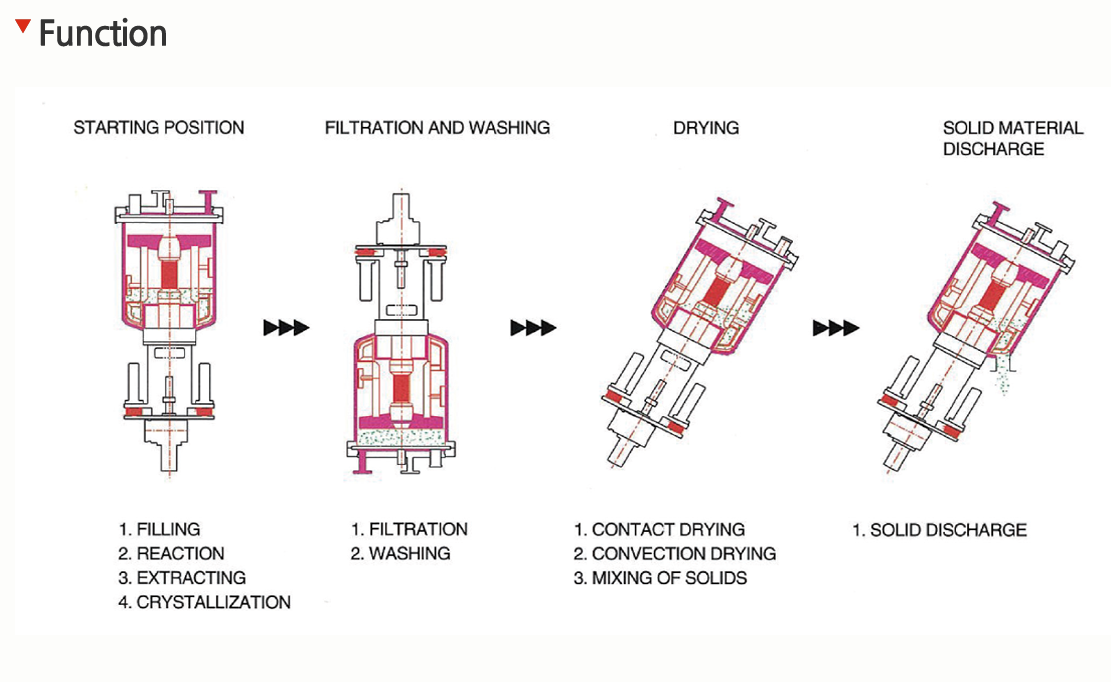 Function

STARTING POSITION

1. FILLING
2. REACTION
3. EXTRACTING
4. CRYSTALLIZATION

FILTRATION AND WASHING

1. FILTRATION
2. WASHING

DRYING

1. CONTACT DRYING
2. CONVECTION DRYING
3. MIXING OF SOLIDS

SOLID MATERIAL DISCHARGE

1. SOLID DISCHARGE