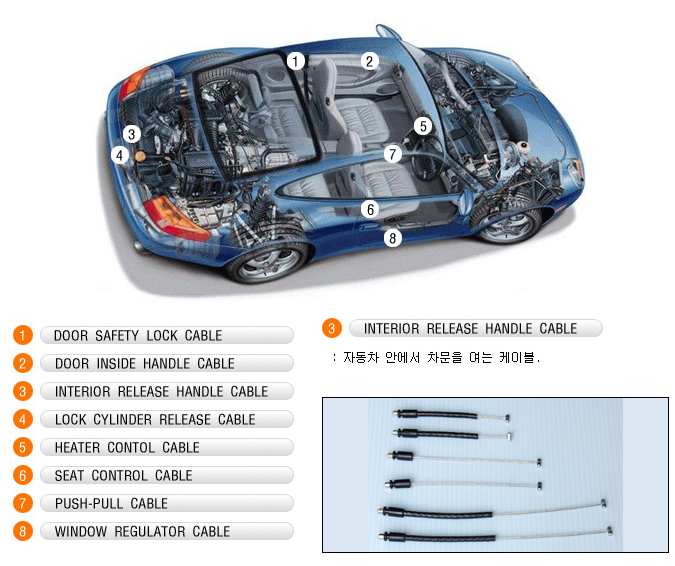 1
2
3
4
5
7
6
8

1 DOOR SAFETY LOCK CABLE
2 DOOR INSIDE HANDLE CABLE
3 INTERIOR RELEASE HANDLE CABLE
4 LOCK CYLINDER RELEASE CABLE
5 HEATER CONTOL CABLE
6 SEAT CONTROL CABLE
7 PUSH-PULL CABLE
8 WINDOW REGULATOR CABLE

3 INTERIOR RELEASE HANDLE CABLE

: 자동차 안에서 차문을 여는 케이블.