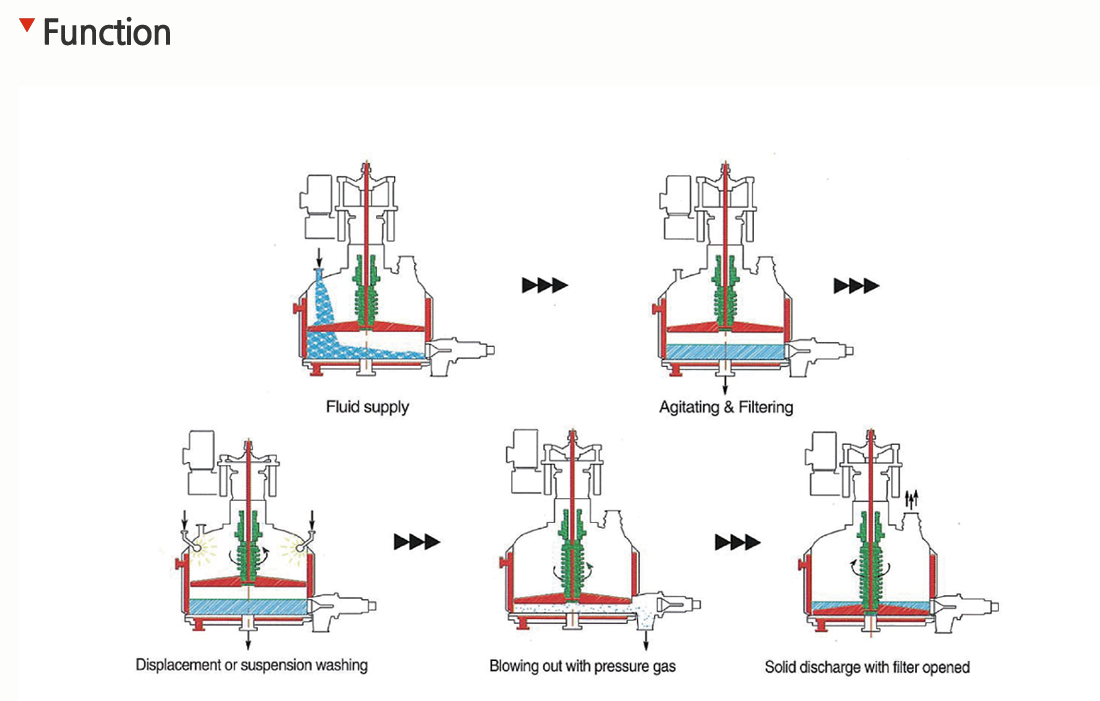 Function

Fluid supply

Agitating & Filtering

Displacement or suspension washing

Blowing out with pressure gas

Solid discharge with filter opened