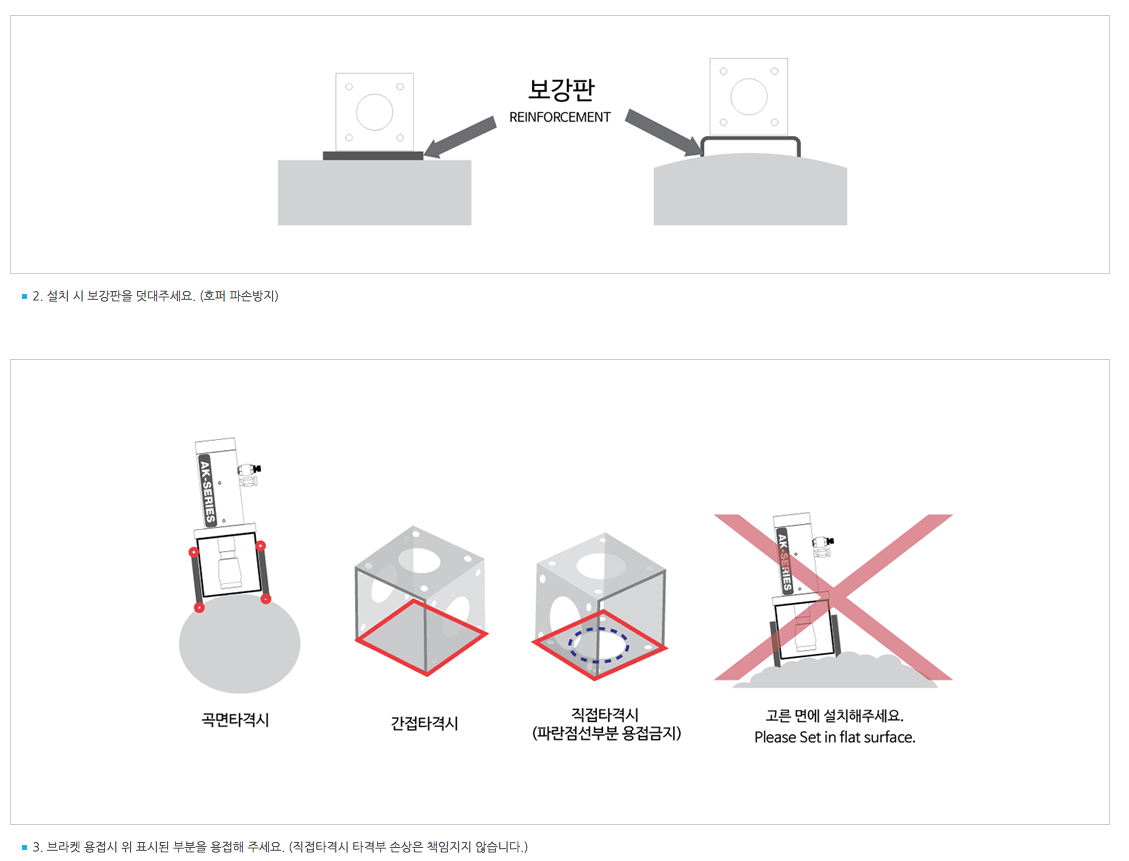 보강판
REINFORCEMENT

2. 설치 시 보강판을 덧대주세요. (호퍼 파손방지)

AK-SERIES

곡면타격시

간접타격시

직접타격시
(파란점선부분 용접금지)

AK-SERIES

고른 면에 설치해주세요.
Please Set in flat surface.

3. 브라켓 용접시 위 표시된 부분을 용접해 주세요. (직접타격시 타격부 손상은 책임지지 않습니다.)