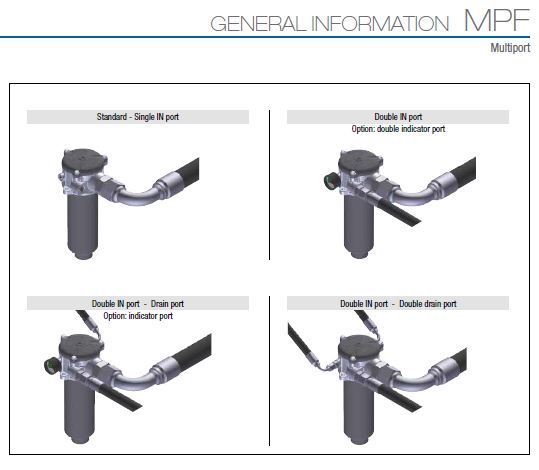 GENERAL INFORMATION MPF
Multiport

Standard - Single IN port

Double IN port
Option: double indicator port

Double IN port - Drain port
Option: indicator port

Double IN port - Double drain port