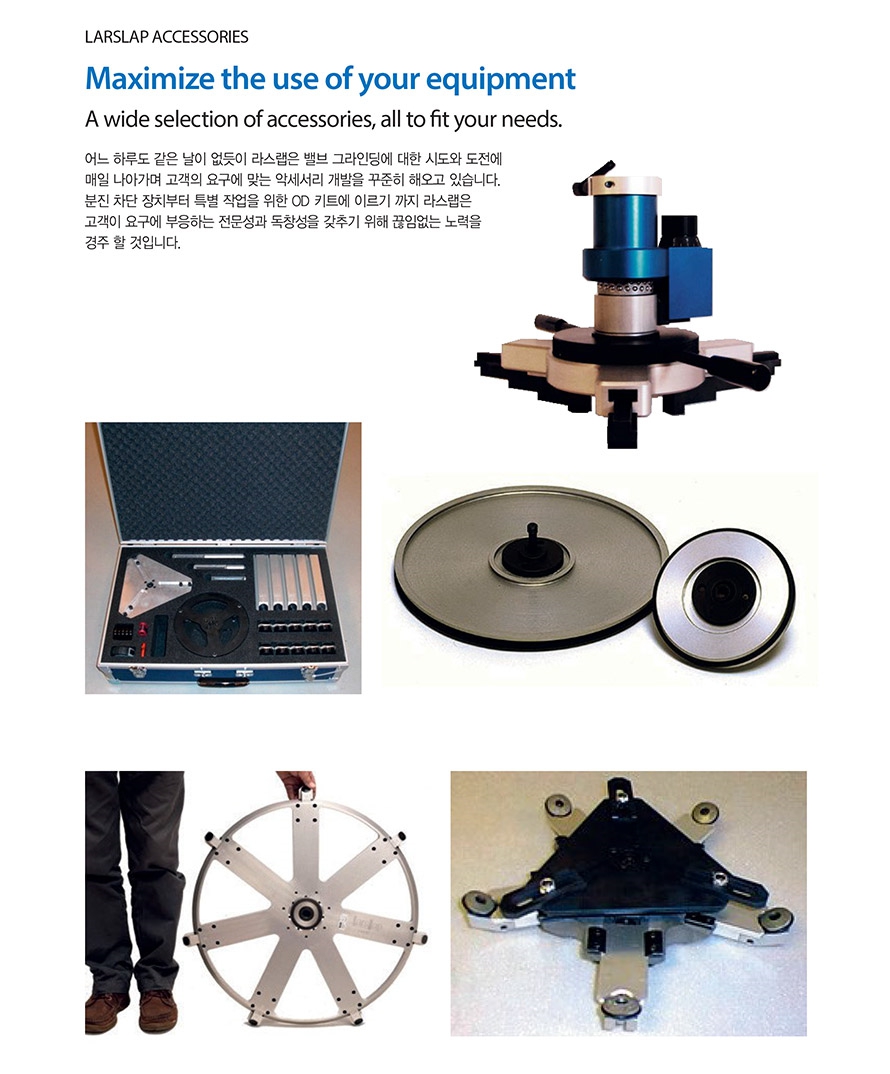 LARSLAP ACCESSORIES

Maximize the use of your equipment

A wide selection of accessories, all to fit your needs.

어느 하루도 같은 날이 없듯이 라스랩은 밸브 그라인딩에 대한 시도와 도전에 매일 나아가며 고객의 요구에 맞는 악세서리 개발을 꾸준히 해오고 있습니다. 분진 차단 장치부터 특별 작업을 위한 OD 키트에 이르기 까지 라스랩은 고객이 요구에 부응하는 전문성과 독창성을 갖추기 위해 끊임없는 노력을 경주 할 것입니다.