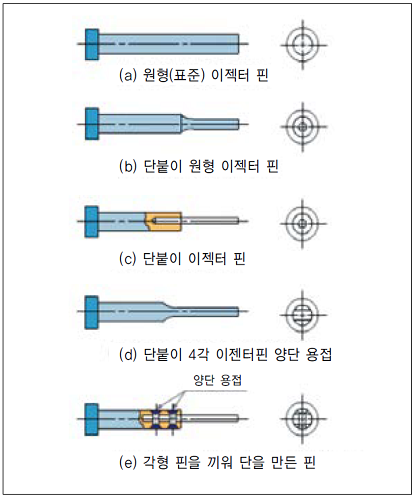 (a) 원형(표준) 이젝터 핀

(b) 단붙이 원형 이젝터 핀

(c) 단붙이 이젝터 핀

(d) 단붙이 4각 이젠터핀 양단 용접

양단 용접

(e) 각형 핀을 끼워 단을 만든 핀