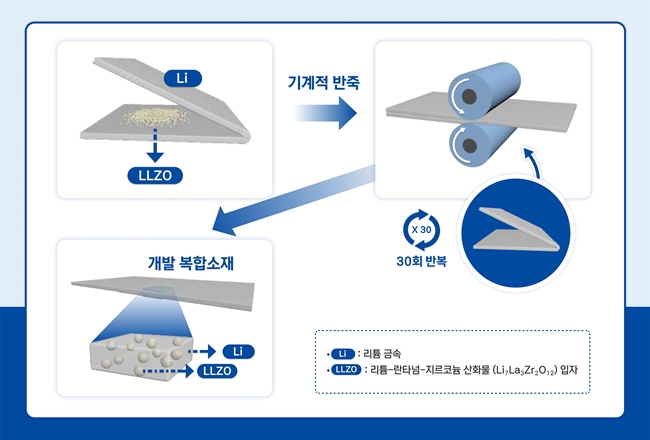 Li

LLZO

기계적 반죽

X 30

30회 반복

개발 복합소재

Li

LLZO

• Li : 리튬 금속
• LLZO : 리튬-란타넘-지르코늄 산화물 ($Li_7La_3Zr_2O_{12}$) 입자