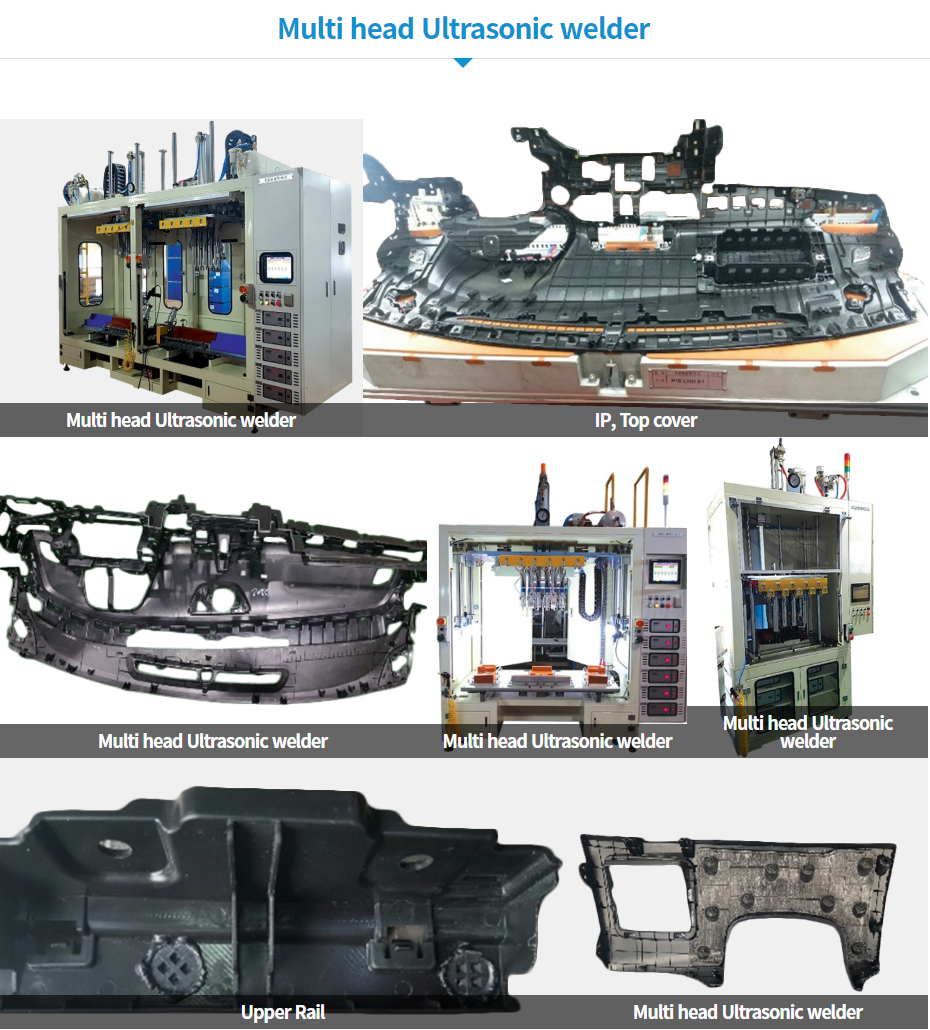 Multi head Ultrasonic welder

Multi head Ultrasonic welder

IP, Top cover

Multi head Ultrasonic welder

Multi head Ultrasonic welder

Multi head Ultrasonic welder

Upper Rail

Multi head Ultrasonic welder