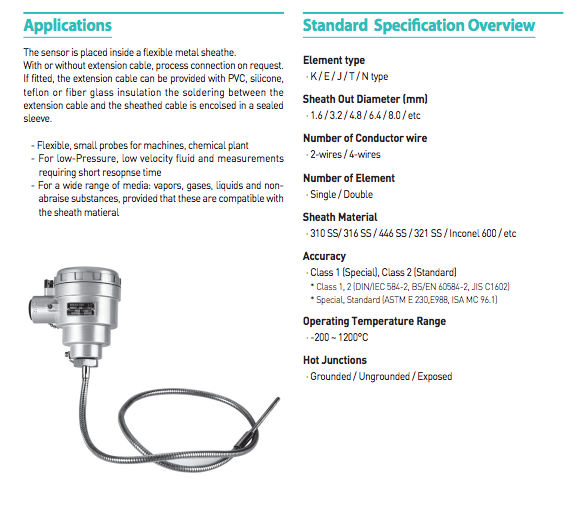 Applications

The sensor is placed inside a flexible metal sheathe.
With or without extension cable, process connection on request. If fitted, the extension cable can be provided with PVC, silicone, teflon or fiber glass insulation the soldering between the extension cable and the sheathed cable is encolsed in a sealed sleeve.

- Flexible, small probes for machines, chemical plant
- For low-Pressure, low velocity fluid and measurements requiring short resopnse time
- For a wide range of media: vapors, gases, liquids and non-abraise substances, provided that these are compatible with the sheath matieral

Standard Specification Overview

Element type
· K / E / J / T / N type

Sheath Out Diameter (mm)
· 1.6 / 3.2 / 4.8 / 6.4 / 8.0 / etc

Number of Conductor wire
· 2-wires / 4-wires

Number of Element
· Single / Double

Sheath Material
· 310 SS / 316 SS / 446 SS / 321 SS / Inconel 600 / etc

Accuracy
· Class 1 (Special), Class 2 (Standard)
* Class 1, 2 (DIN/IEC 584-2, BS/EN 60584-2, JIS C1602)
* Special, Standard (ASTM E 230,E988, ISA MC 96.1)

Operating Temperature Range
· -200 ~ 1200°C

Hot Junctions
· Grounded / Ungrounded / Exposed