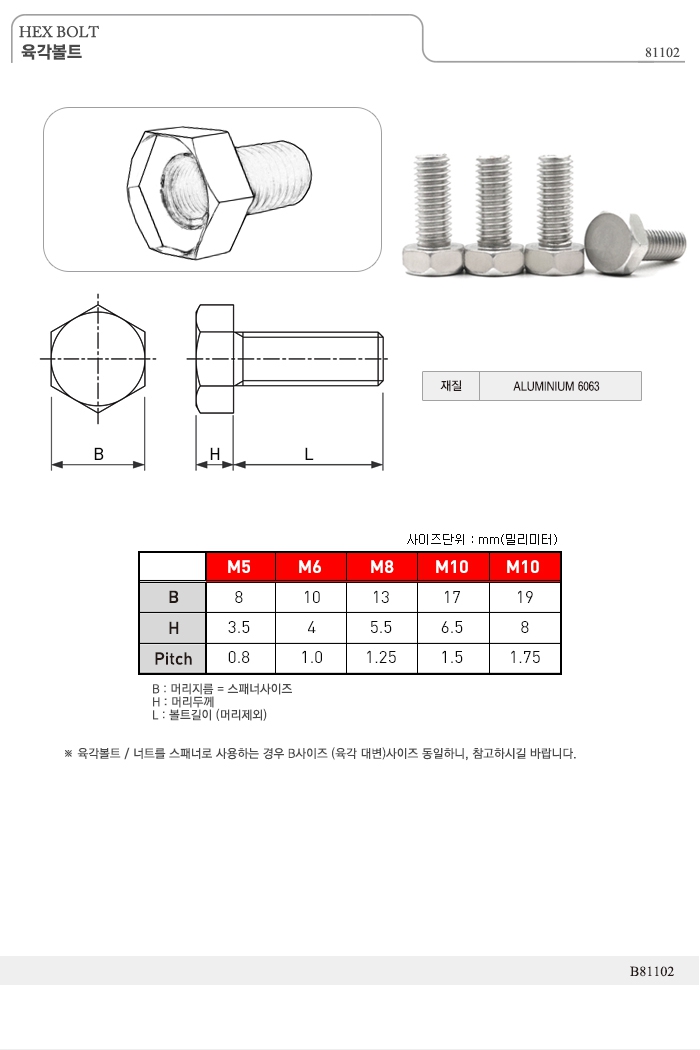 HEX BOLT
육각볼트

81102

B

H

L

| 재질 | ALUMINIUM 6063 |
|---|---|

사이즈단위 : mm(밀리미터)

|  | M5 | M6 | M8 | M10 | M10 |
|---|---|---|---|---|---|
| B | 8 | 10 | 13 | 17 | 19 |
| H | 3.5 | 4 | 5.5 | 6.5 | 8 |
| Pitch | 0.8 | 1.0 | 1.25 | 1.5 | 1.75 |

B : 머리지름 = 스패너사이즈
H : 머리두께
L : 볼트길이 (머리제외)

※ 육각볼트 / 너트를 스패너로 사용하는 경우 B사이즈 (육각 대변)사이즈 동일하니, 참고하시길 바랍니다.

B81102