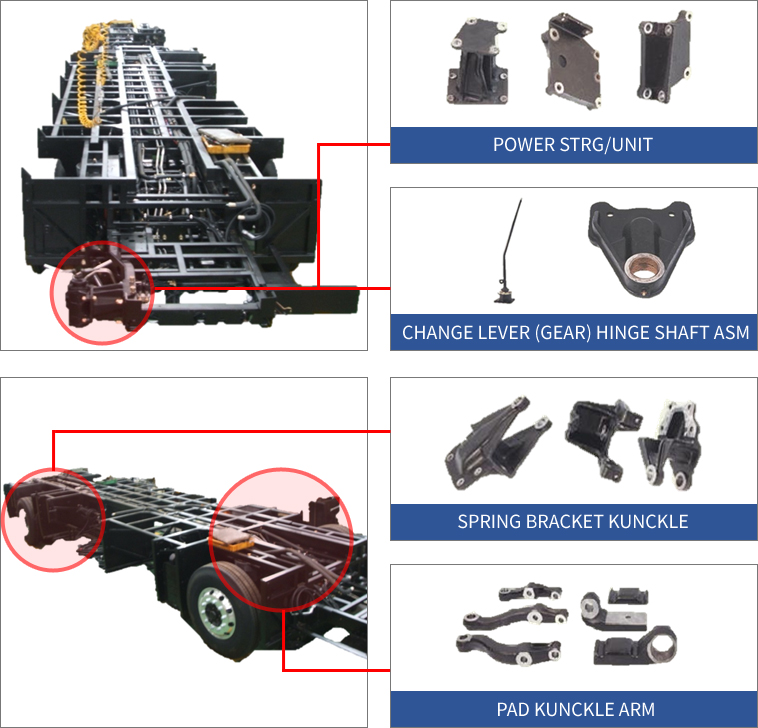 POWER STRG/UNIT

CHANGE LEVER (GEAR) HINGE SHAFT ASM

SPRING BRACKET KUNCKLE

PAD KUNCKLE ARM