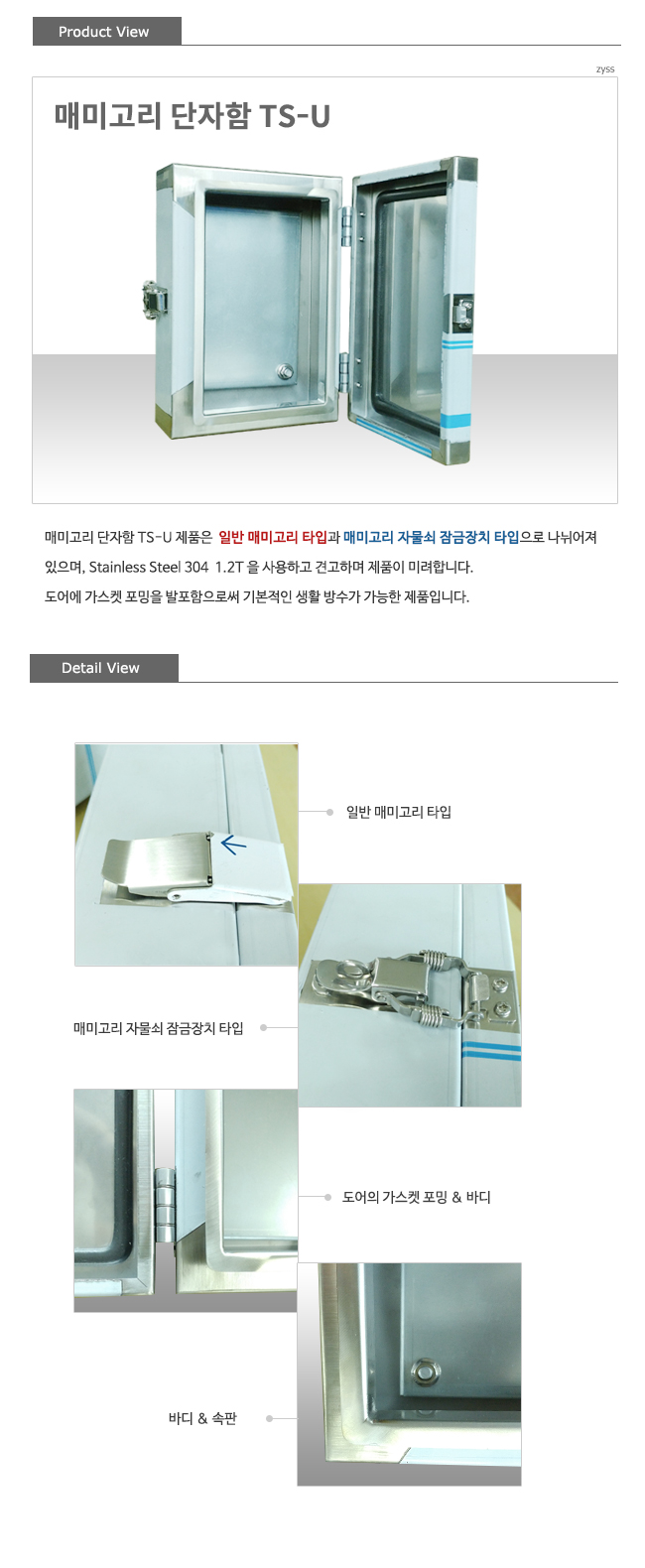 Product View

zyss

매미고리 단자함 TS-U

매미고리 단자함 TS-U 제품은 일반 매미고리 타입과 매미고리 자물쇠 잠금장치 타입으로 나뉘어져 있으며, Stainless Steel 304 1.2T 을 사용하고 견고하며 제품이 미려합니다.
도어에 가스켓 포밍을 발포함으로써 기본적인 생활 방수가 가능한 제품입니다.

Detail View

일반 매미고리 타입

매미고리 자물쇠 잠금장치 타입

도어의 가스켓 포밍 & 바디

바디 & 속판