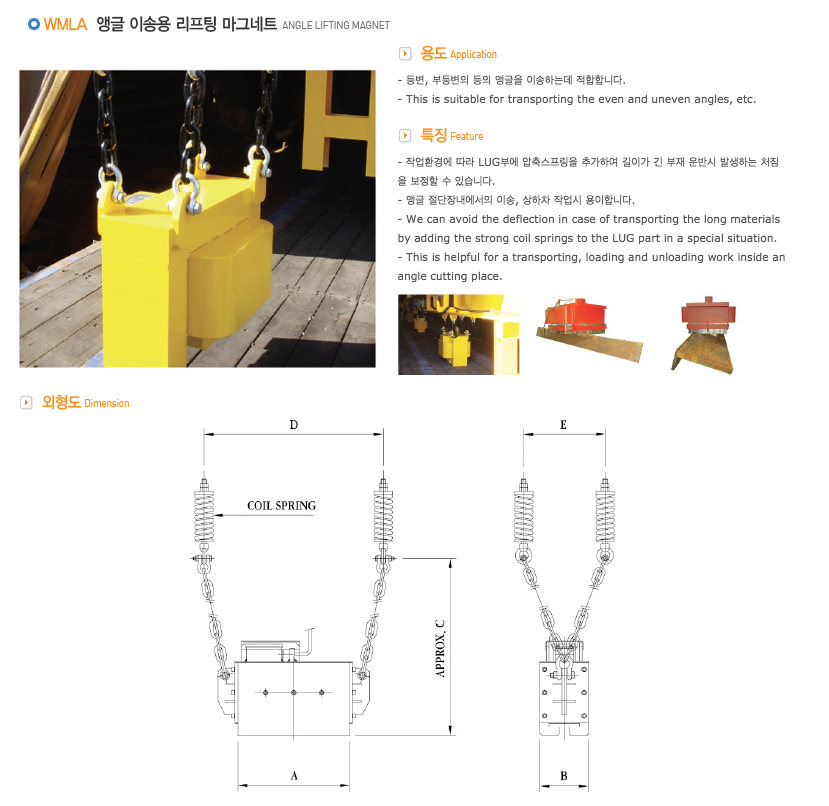 WMLA 앵글 이송용 리프팅 마그네트 ANGLE LIFTING MAGNET

용도 Application

- 등변, 부등변의 등의 앵글을 이송하는데 적합합니다.
- This is suitable for transporting the even and uneven angles, etc.

특징 Feature

- 작업환경에 따라 LUG부에 압축스프링을 추가하여 길이가 긴 부재 운반시 발생하는 처짐을 보정할 수 있습니다.
- 앵글 절단장내에서의 이송, 상하차 작업시 용이합니다.
- We can avoid the deflection in case of transporting the long materials by adding the strong coil springs to the LUG part in a special situation.
- This is helpful for a transporting, loading and unloading work inside an angle cutting place.

외형도 Dimension

D

COIL SPRING

APPROX. C

A

E

B