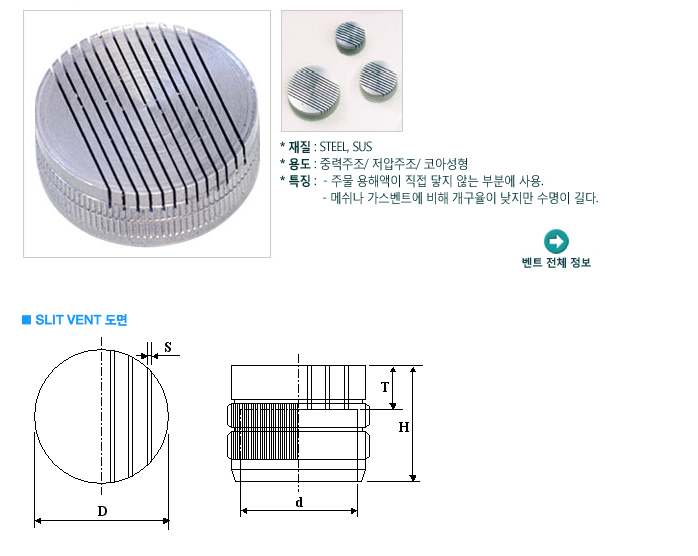 * 재질 : STEEL, SUS
* 용도 : 중력주조/ 저압주조/ 코아성형
* 특징 : - 주물 용해액이 직접 닿지 않는 부분에 사용.
- 메쉬나 가스벤트에 비해 개구율이 낮지만 수명이 길다.

벤트 전체 정보

■ SLIT VENT 도면

S

D

T

H

d