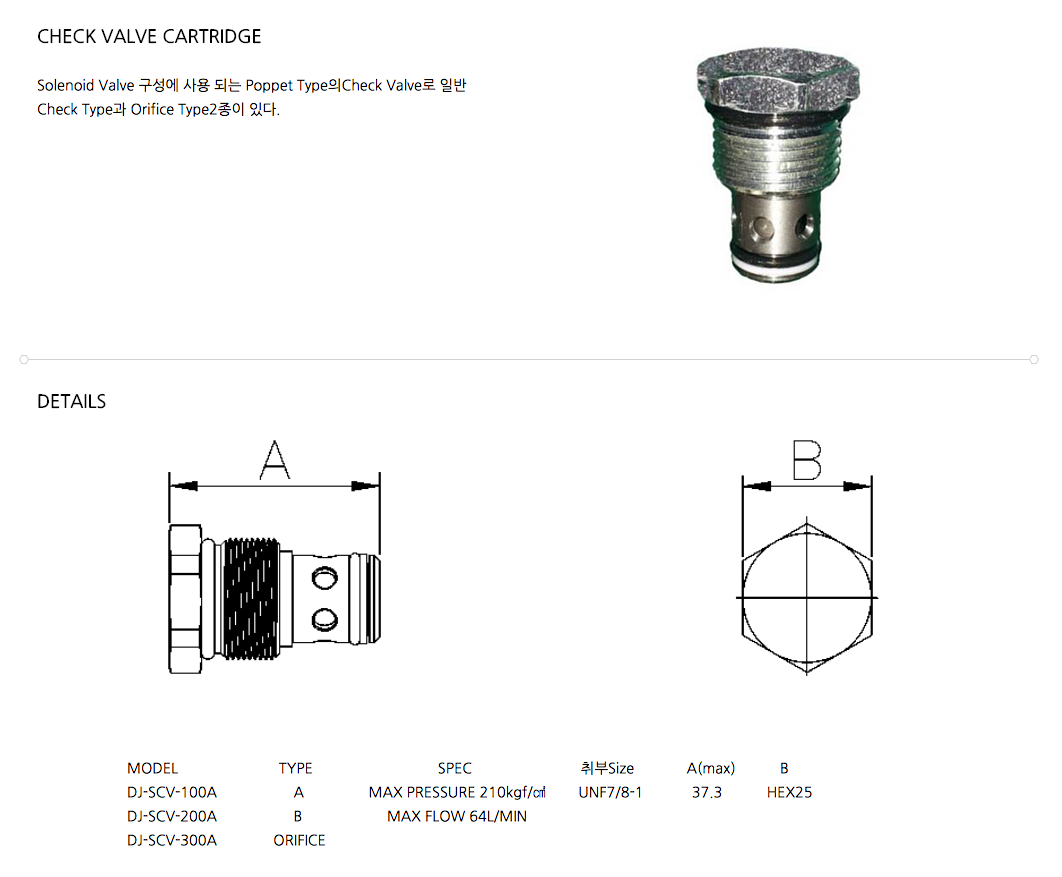 CHECK VALVE CARTRIDGE

Solenoid Valve 구성에 사용 되는 Poppet Type의Check Valve로 일반 Check Type과 Orifice Type2종이 있다.

DETAILS

A

B

| MODEL | TYPE | SPEC | 취부Size | A(max) | B |
|---|---|---|---|---|---|
| DJ-SCV-100A | A | MAX PRESSURE 210kgf/㎠ | UNF7/8-1 | 37.3 | HEX25 |
| DJ-SCV-200A | B | MAX FLOW 64L/MIN | | | |
| DJ-SCV-300A | ORIFICE | | | | |