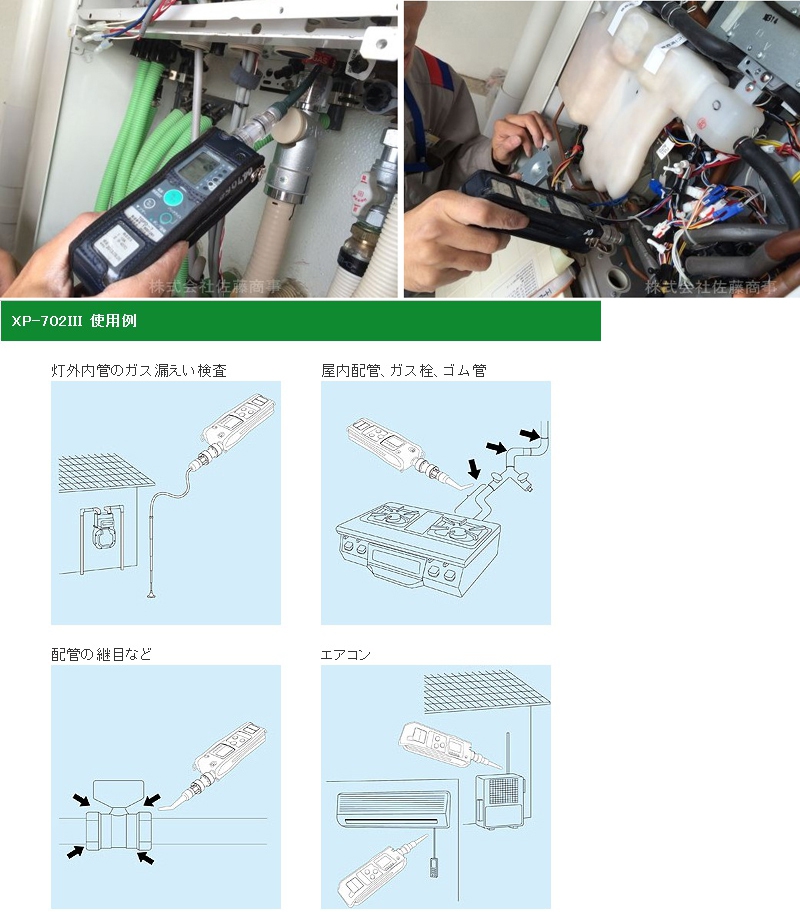 株式会社佐藤商事

株式会社佐藤商事

XP-702III 使用例

灯外内管のガス漏えい検査

屋内配管、ガス栓、ゴム管

配管の継目など

エアコン