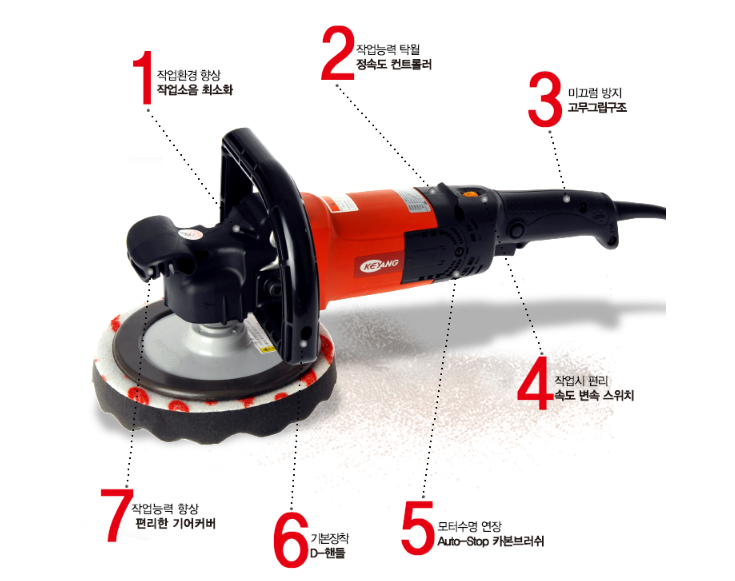 1 작업환경 향상
작업소음 최소화

2 작업능력 탁월
정속도 컨트롤러

3 미끄럼 방지
고무그립구조

KEYANG

4 작업시 편리
속도 변속 스위치

7 작업능력 향상
편리한 기어커버

6 기본장착
D-핸들

5 모터수명 연장
Auto-Stop 카본브러쉬