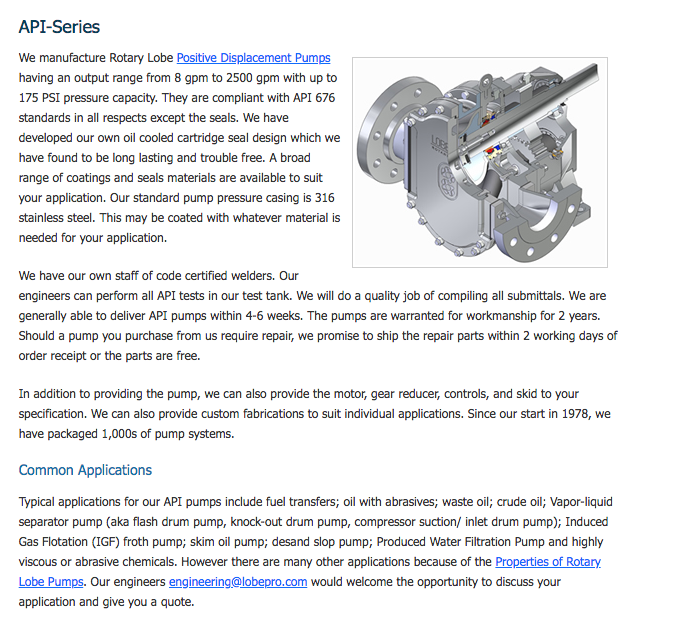 API-Series

We manufacture Rotary Lobe Positive Displacement Pumps having an output range from 8 gpm to 2500 gpm with up to 175 PSI pressure capacity. They are compliant with API 676 standards in all respects except the seals. We have developed our own oil cooled cartridge seal design which we have found to be long lasting and trouble free. A broad range of coatings and seals materials are available to suit your application. Our standard pump pressure casing is 316 stainless steel. This may be coated with whatever material is needed for your application.

LOBE

We have our own staff of code certified welders. Our engineers can perform all API tests in our test tank. We will do a quality job of compiling all submittals. We are generally able to deliver API pumps within 4-6 weeks. The pumps are warranted for workmanship for 2 years. Should a pump you purchase from us require repair, we promise to ship the repair parts within 2 working days of order receipt or the parts are free.

In addition to providing the pump, we can also provide the motor, gear reducer, controls, and skid to your specification. We can also provide custom fabrications to suit individual applications. Since our start in 1978, we have packaged 1,000s of pump systems.

Common Applications

Typical applications for our API pumps include fuel transfers; oil with abrasives; waste oil; crude oil; Vapor-liquid separator pump (aka flash drum pump, knock-out drum pump, compressor suction/ inlet drum pump); Induced Gas Flotation (IGF) froth pump; skim oil pump; desand slop pump; Produced Water Filtration Pump and highly viscous or abrasive chemicals. However there are many other applications because of the Properties of Rotary Lobe Pumps. Our engineers engineering@lobepro.com would welcome the opportunity to discuss your application and give you a quote.