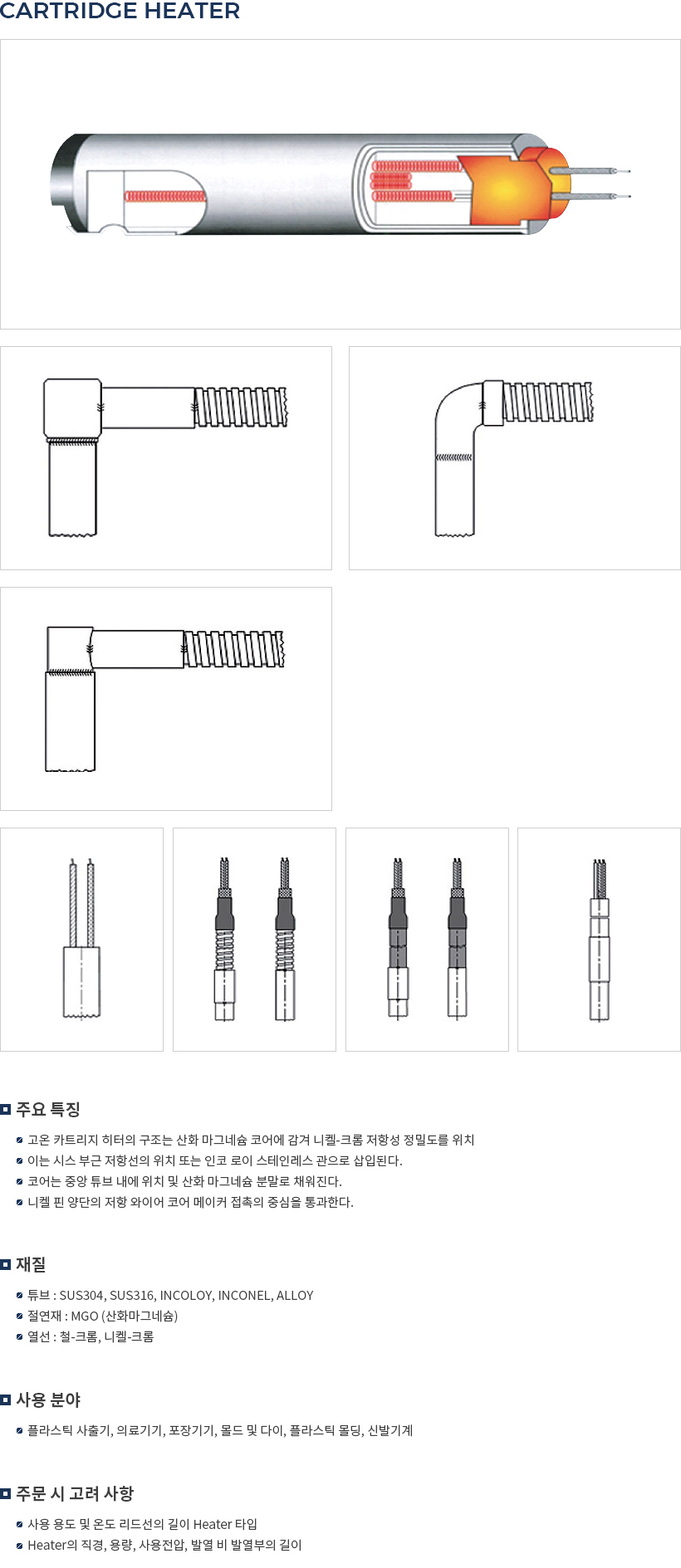 CARTRIDGE HEATER

주요 특징

고온 카트리지 히터의 구조는 산화 마그네슘 코어에 감겨 니켈-크롬 저항성 정밀도를 위치
이는 시스 부근 저항선의 위치 또는 인코 로이 스테인레스 관으로 삽입된다.
코어는 중앙 튜브 내에 위치 및 산화 마그네슘 분말로 채워진다.
니켈 핀 양단의 저항 와이어 코어 메이커 접촉의 중심을 통과한다.

재질

튜브 : SUS304, SUS316, INCOLOY, INCONEL, ALLOY
절연재 : MGO (산화마그네슘)
열선 : 철-크롬, 니켈-크롬

사용 분야

플라스틱 사출기, 의료기기, 포장기기, 몰드 및 다이, 플라스틱 몰딩, 신발기계

주문 시 고려 사항

사용 용도 및 온도 리드선의 길이 Heater 타입
Heater의 직경, 용량, 사용전압, 발열 비 발열부의 길이