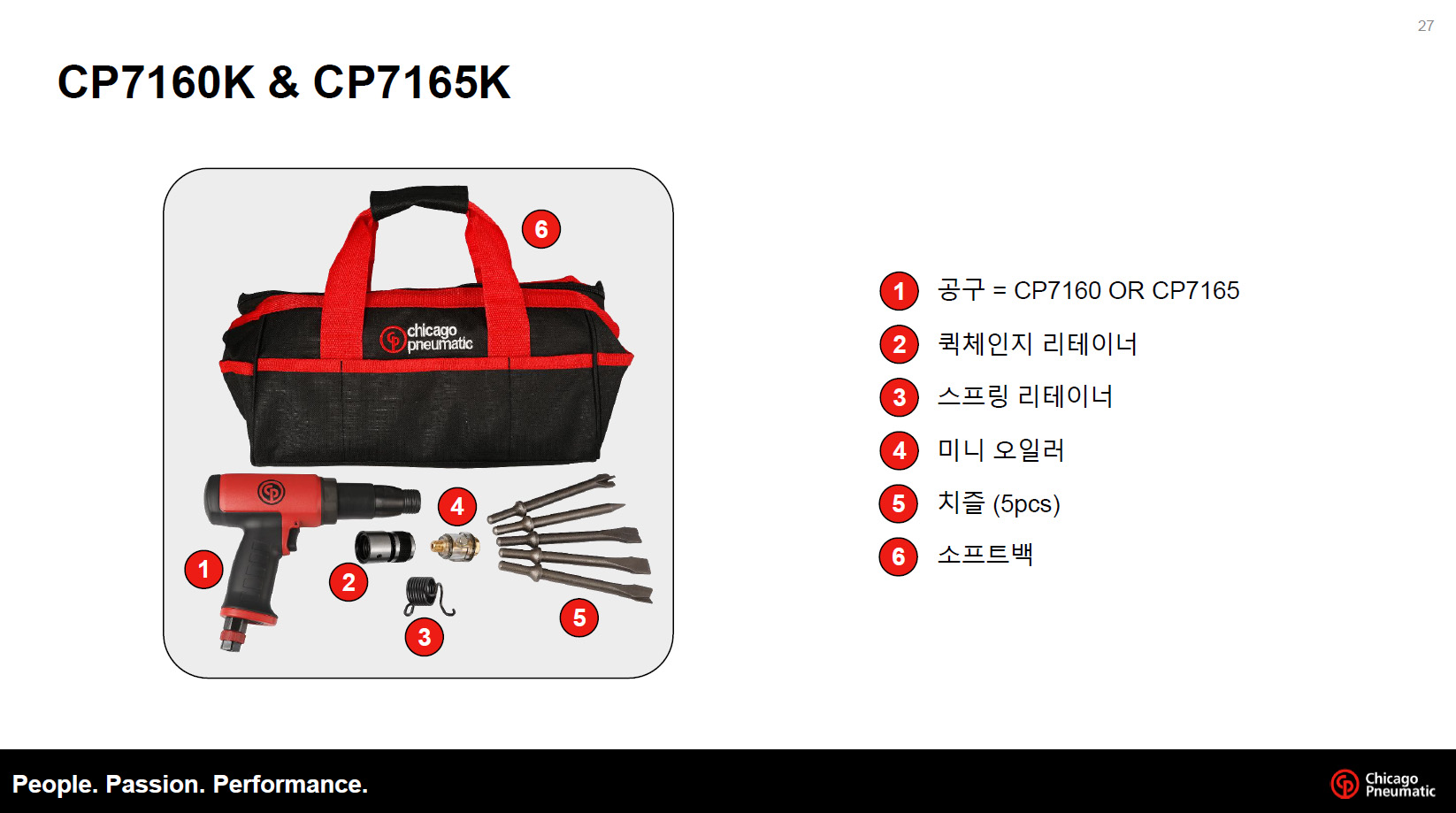 27

CP7160K & CP7165K

6

chicago pneumatic

4

1

2

3

5

1 공구 = CP7160 OR CP7165

2 퀵체인지 리테이너

3 스프링 리테이너

4 미니 오일러

5 치즐 (5pcs)

6 소프트백

People. Passion. Performance.

Chicago Pneumatic