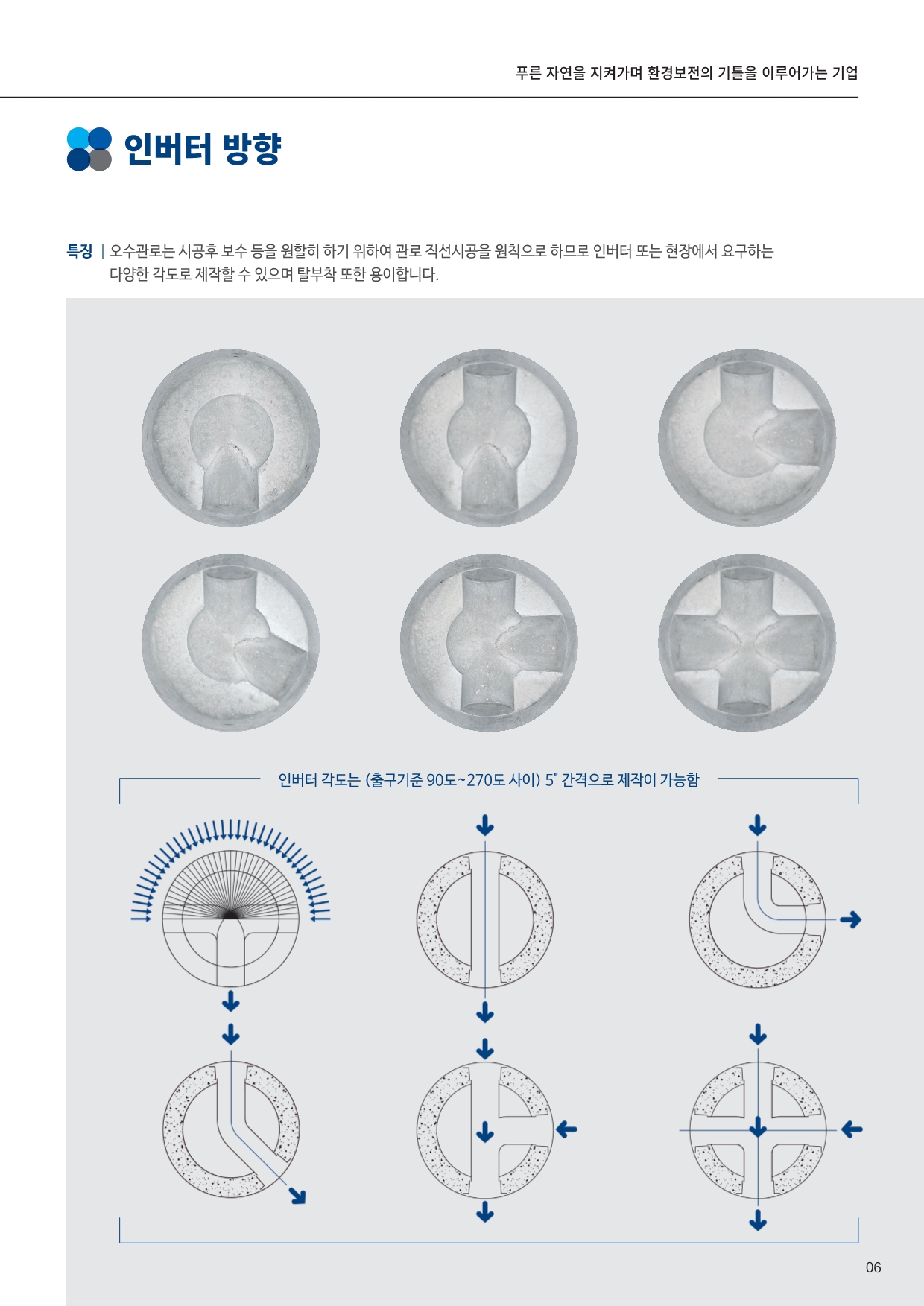 푸른 자연을 지켜가며 환경보전의 기틀을 이루어가는 기업

인버터 방향

특징 | 오수관로는 시공후 보수 등을 원할히 하기 위하여 관로 직선시공을 원칙으로 하므로 인버터 또는 현장에서 요구하는 다양한 각도로 제작할 수 있으며 탈부착 또한 용이합니다.

인버터 각도는 (출구기준 90도~270도 사이) 5" 간격으로 제작이 가능함

06