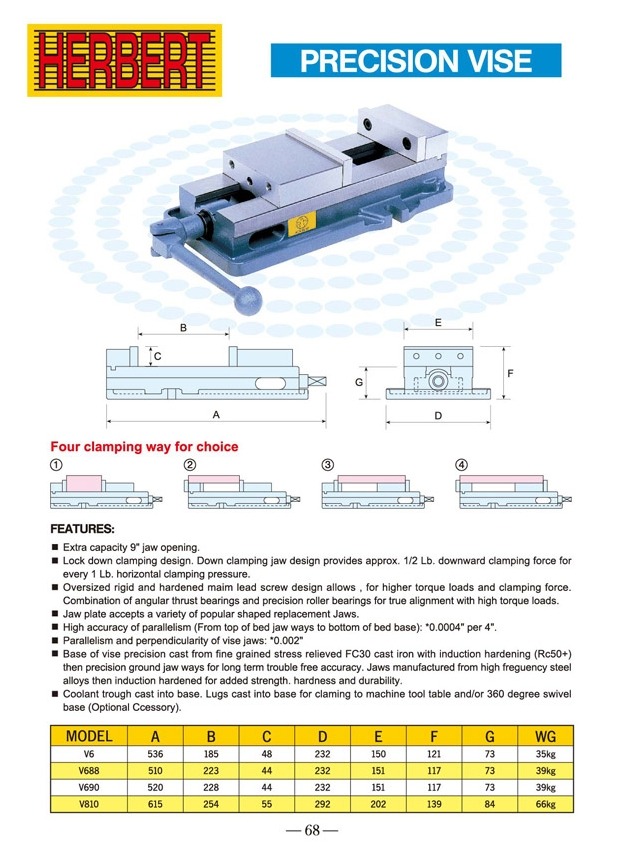 HERBERT

PRECISION VISE

B
C
A
E
G
F
D

Four clamping way for choice

①
②
③
④

FEATURES:

■ Extra capacity 9" jaw opening.
■ Lock down clamping design. Down clamping jaw design provides approx. 1/2 Lb. downward clamping force for every 1 Lb. horizontal clamping pressure.
■ Oversized rigid and hardened maim lead screw design allows , for higher torque loads and clamping force. Combination of angular thrust bearings and precision roller bearings for true alignment with high torque loads.
■ Jaw plate accepts a variety of popular shaped replacement Jaws.
■ High accuracy of parallelism (From top of bed jaw ways to bottom of bed base): "0.0004" per 4".
■ Parallelism and perpendicularity of vise jaws: "0.002"
■ Base of vise precision cast from fine grained stress relieved FC30 cast iron with induction hardening (Rc50+) then precision ground jaw ways for long term trouble free accuracy. Jaws manufactured from high freguency steel alloys then induction hardened for added strength. hardness and durability.
■ Coolant trough cast into base. Lugs cast into base for claming to machine tool table and/or 360 degree swivel base (Optional Ccessory).

| MODEL | A | B | C | D | E | F | G | WG |
|---|---|---|---|---|---|---|---|---|
| V6 | 536 | 185 | 48 | 232 | 150 | 121 | 73 | 35kg |
| V688 | 510 | 223 | 44 | 232 | 151 | 117 | 73 | 39kg |
| V690 | 520 | 228 | 44 | 232 | 151 | 117 | 73 | 39kg |
| V810 | 615 | 254 | 55 | 292 | 202 | 139 | 84 | 66kg |

— 68 —