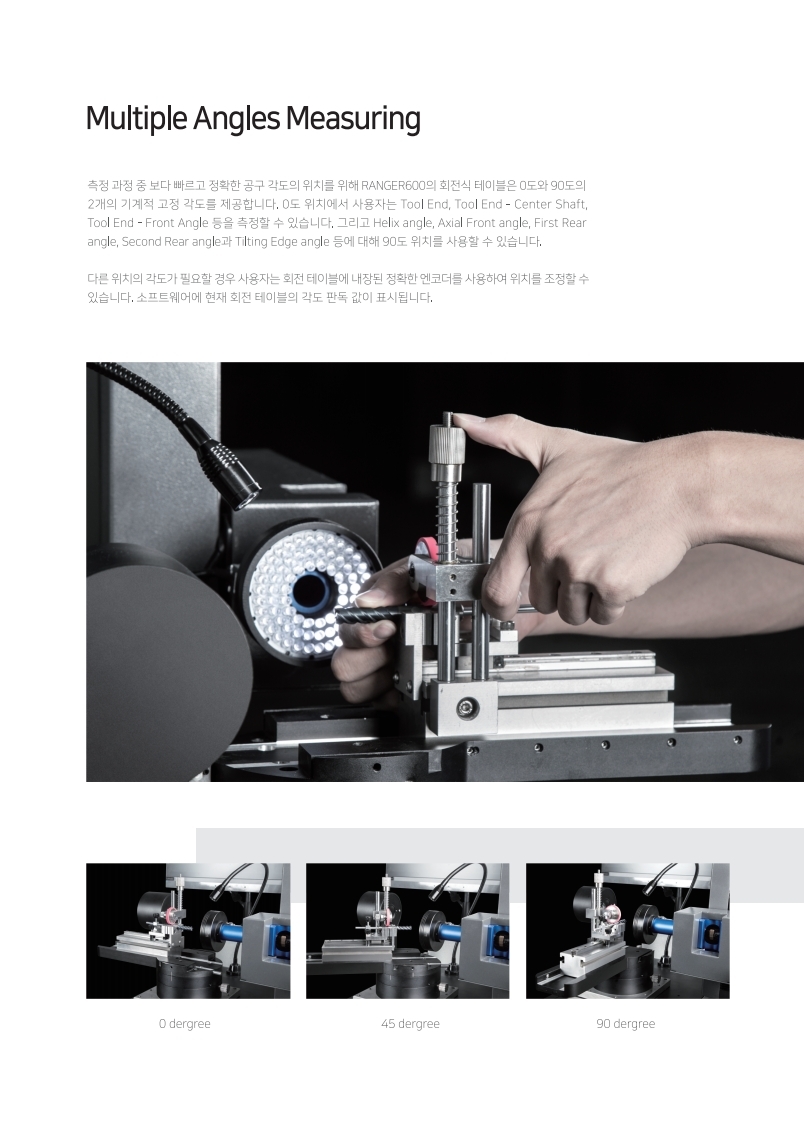 Multiple Angles Measuring

측정 과정 중 보다 빠르고 정확한 공구 각도의 위치를 위해 RANGER600의 회전식 테이블은 0도와 90도의 2개의 기계적 고정 각도를 제공합니다. 0도 위치에서 사용자는 Tool End, Tool End - Center Shaft, Tool End - Front Angle 등을 측정할 수 있습니다. 그리고 Helix angle, Axial Front angle, First Rear angle, Second Rear angle과 Tilting Edge angle 등에 대해 90도 위치를 사용할 수 있습니다.

다른 위치의 각도가 필요할 경우 사용자는 회전 테이블에 내장된 정확한 엔코더를 사용하여 위치를 조정할 수 있습니다. 소프트웨어에 현재 회전 테이블의 각도 판독 값이 표시됩니다.

0 dergree

45 dergree

90 dergree