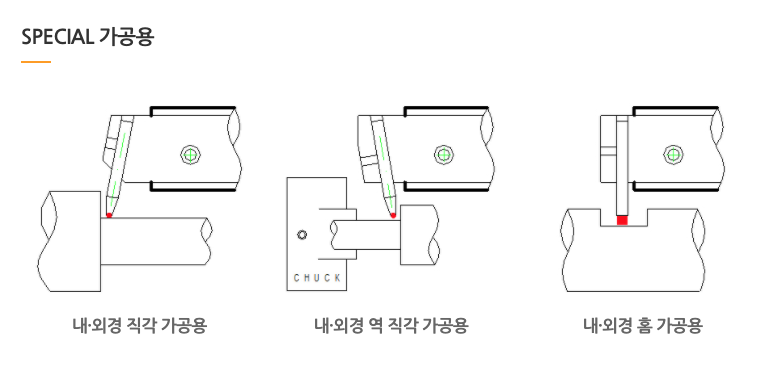 SPECIAL 가공용

CHUCK

내·외경 직각 가공용

내·외경 역 직각 가공용

내·외경 홈 가공용