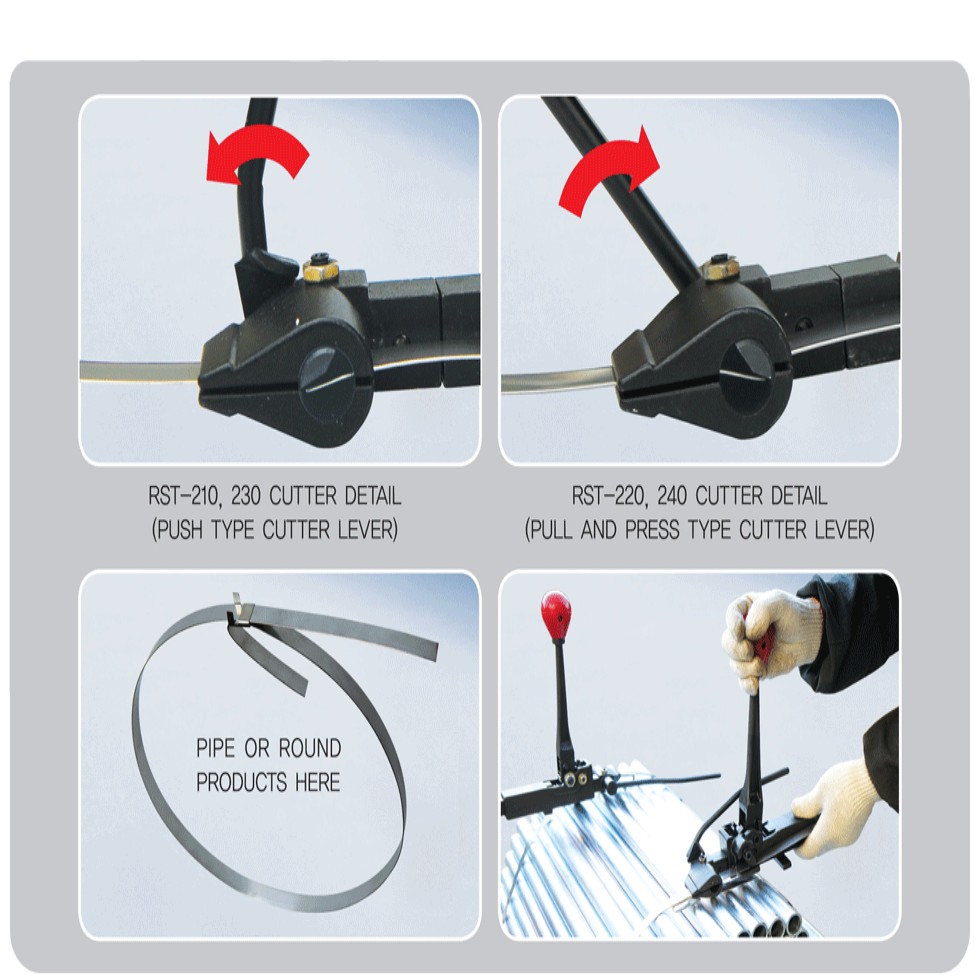 RST-210, 230 CUTTER DETAIL
(PUSH TYPE CUTTER LEVER)

RST-220, 240 CUTTER DETAIL
(PULL AND PRESS TYPE CUTTER LEVER)

PIPE OR ROUND PRODUCTS HERE