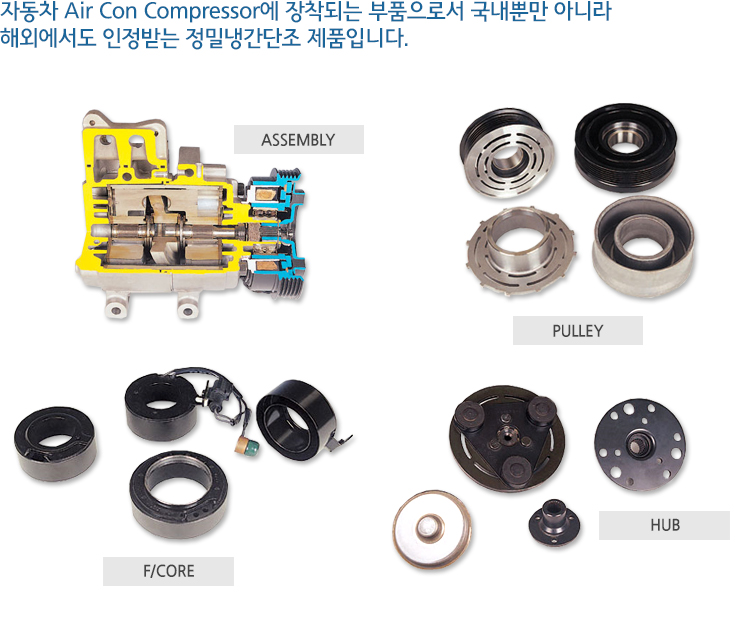 자동차 Air Con Compressor에 장착되는 부품으로서 국내뿐만 아니라 해외에서도 인정받는 정밀냉간단조 제품입니다.

ASSEMBLY

PULLEY

F/CORE

HUB