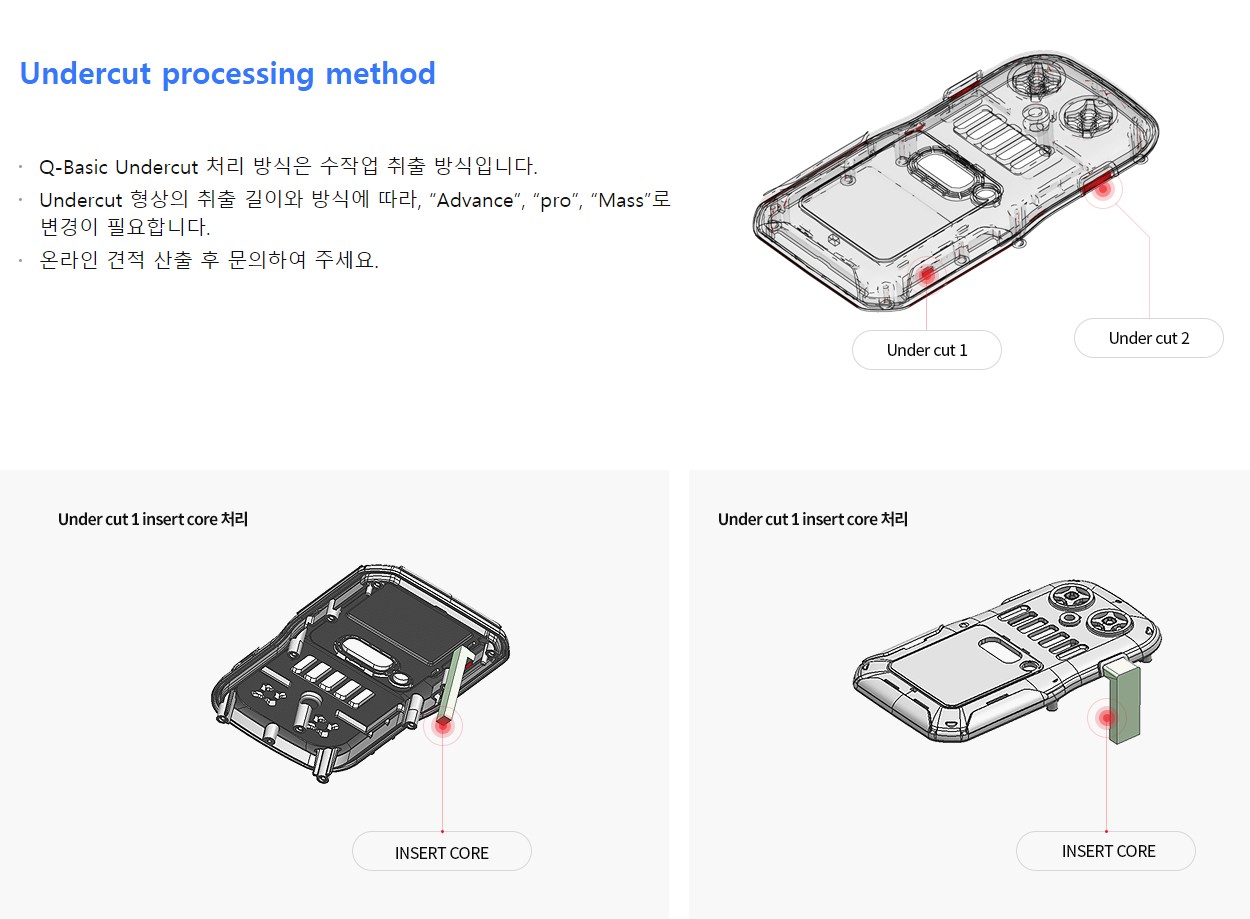 Undercut processing method

· Q-Basic Undercut 처리 방식은 수작업 취출 방식입니다.
· Undercut 형상의 취출 길이와 방식에 따라, "Advance", "pro", "Mass"로 변경이 필요합니다.
· 온라인 견적 산출 후 문의하여 주세요.

Under cut 1

Under cut 2

Under cut 1 insert core 처리

INSERT CORE

Under cut 1 insert core 처리

INSERT CORE