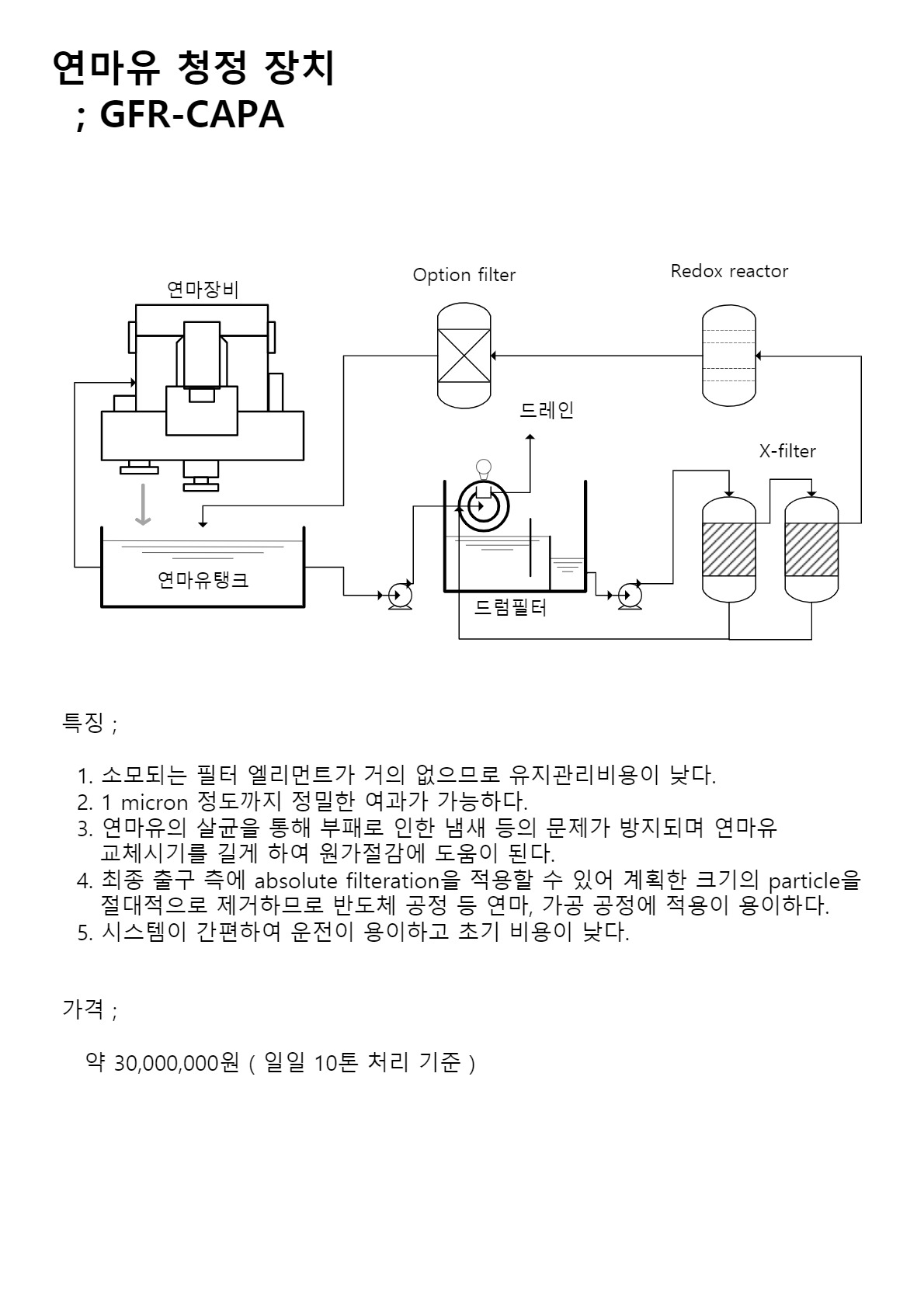 연마유 청정 장치
; GFR-CAPA

연마장비

Option filter

Redox reactor

드레인

X-filter

연마유탱크

드럼필터

특징 ;

1. 소모되는 필터 엘리먼트가 거의 없으므로 유지관리비용이 낮다.
2. 1 micron 정도까지 정밀한 여과가 가능하다.
3. 연마유의 살균을 통해 부패로 인한 냄새 등의 문제가 방지되며 연마유 교체시기를 길게 하여 원가절감에 도움이 된다.
4. 최종 출구 측에 absolute filteration을 적용할 수 있어 계획한 크기의 particle을 절대적으로 제거하므로 반도체 공정 등 연마, 가공 공정에 적용이 용이하다.
5. 시스템이 간편하여 운전이 용이하고 초기 비용이 낮다.

가격 ;

약 30,000,000원 ( 일일 10톤 처리 기준 )