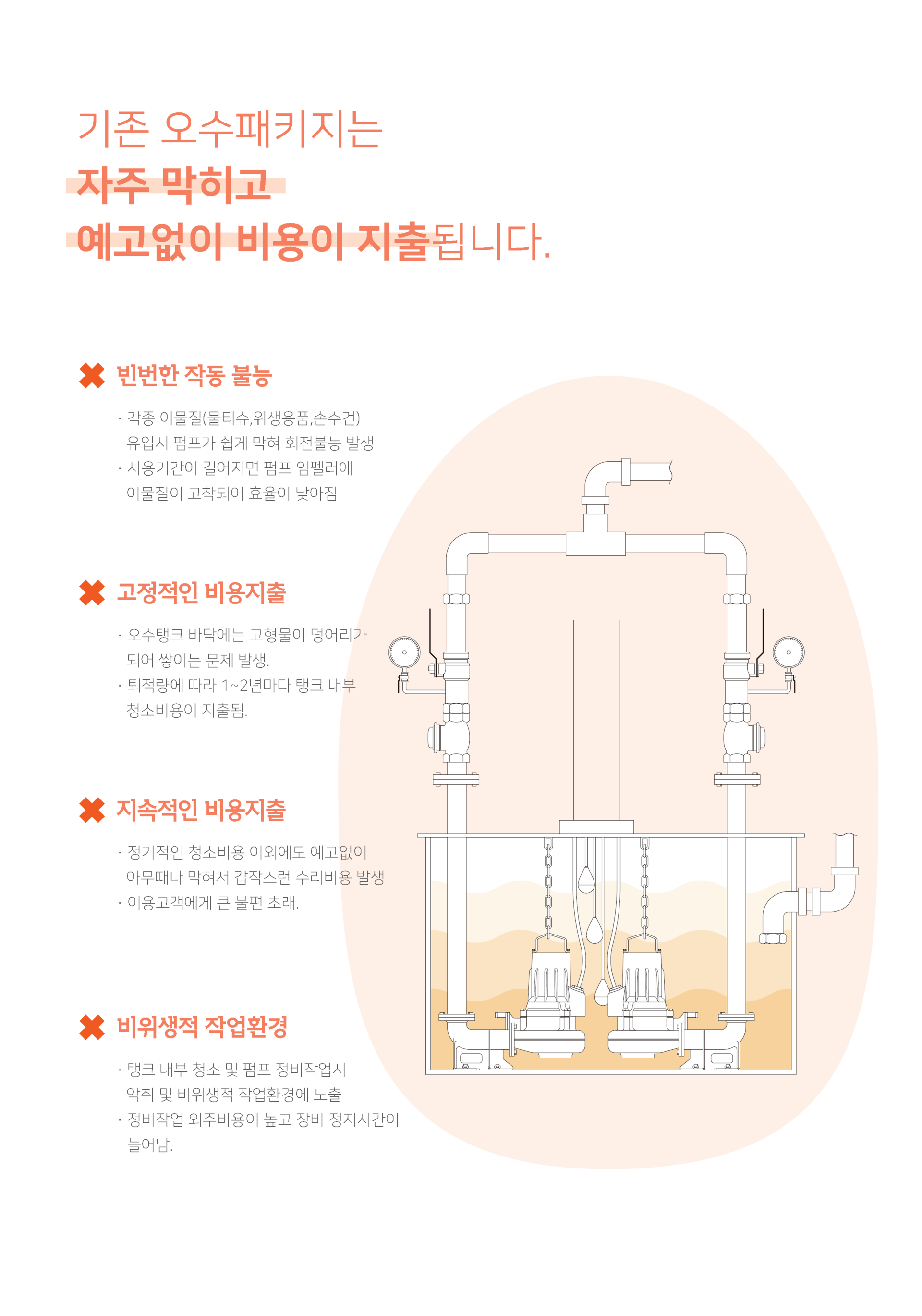 기존 오수패키지는
자주 막히고
예고없이 비용이 지출됩니다.

✖ 빈번한 작동 불능

· 각종 이물질(물티슈,위생용품,손수건) 유입시 펌프가 쉽게 막혀 회전불능 발생
· 사용기간이 길어지면 펌프 임펠러에 이물질이 고착되어 효율이 낮아짐

✖ 고정적인 비용지출

· 오수탱크 바닥에는 고형물이 덩어리가 되어 쌓이는 문제 발생.
· 퇴적량에 따라 1~2년마다 탱크 내부 청소비용이 지출됨.

✖ 지속적인 비용지출

· 정기적인 청소비용 이외에도 예고없이 아무때나 막혀서 갑작스런 수리비용 발생
· 이용고객에게 큰 불편 초래.

✖ 비위생적 작업환경

· 탱크 내부 청소 및 펌프 정비작업시 악취 및 비위생적 작업환경에 노출
· 정비작업 외주비용이 높고 장비 정지시간이 늘어남.