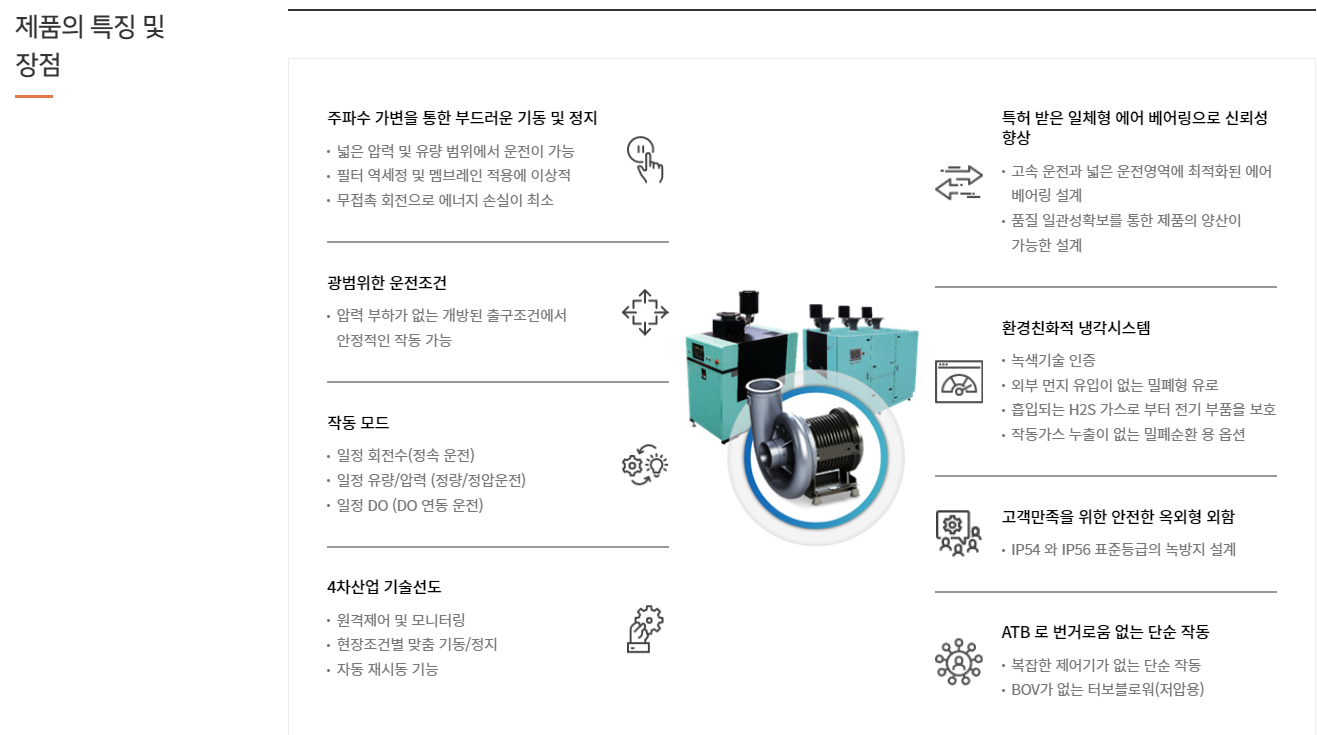 제품의 특징 및 장점

주파수 가변을 통한 부드러운 기동 및 정지

• 넓은 압력 및 유량 범위에서 운전이 가능
• 필터 역세정 및 멤브레인 적용에 이상적
• 무접촉 회전으로 에너지 손실이 최소

광범위한 운전조건

• 압력 부하가 없는 개방된 출구조건에서 안정적인 작동 가능

작동 모드

• 일정 회전수(정속 운전)
• 일정 유량/압력 (정량/정압운전)
• 일정 DO (DO 연동 운전)

4차산업 기술선도

• 원격제어 및 모니터링
• 현장조건별 맞춤 기동/정지
• 자동 재시동 기능

특허 받은 일체형 에어 베어링으로 신뢰성 향상

• 고속 운전과 넓은 운전영역에 최적화된 에어 베어링 설계
• 품질 일관성확보를 통한 제품의 양산이 가능한 설계

환경친화적 냉각시스템

• 녹색기술 인증
• 외부 먼지 유입이 없는 밀폐형 유로
• 흡입되는 H2S 가스로 부터 전기 부품을 보호
• 작동가스 누출이 없는 밀폐순환 용 옵션

고객만족을 위한 안전한 옥외형 외함

• IP54 와 IP56 표준등급의 녹방지 설계

ATB 로 번거로움 없는 단순 작동

• 복잡한 제어기가 없는 단순 작동
• BOV가 없는 터보블로워(저압용)