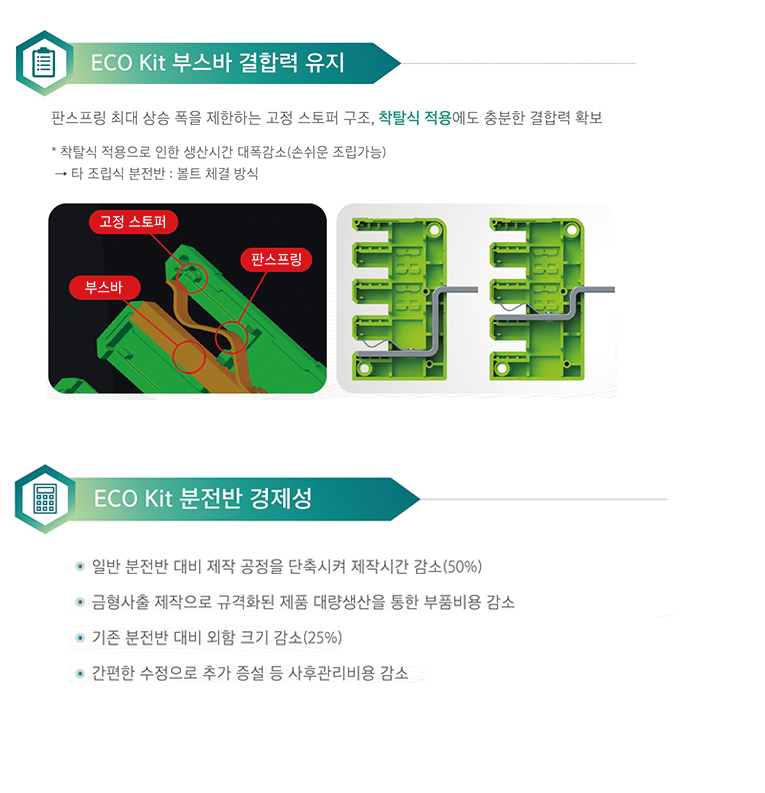 ECO Kit 부스바 결합력 유지

판스프링 최대 상승 폭을 제한하는 고정 스토퍼 구조, 착탈식 적용에도 충분한 결합력 확보

* 착탈식 적용으로 인한 생산시간 대폭감소(손쉬운 조립가능)
→ 타 조립식 분전반 : 볼트 체결 방식

고정 스토퍼

판스프링

부스바

ECO Kit 분전반 경제성

일반 분전반 대비 제작 공정을 단축시켜 제작시간 감소(50%)

금형사출 제작으로 규격화된 제품 대량생산을 통한 부품비용 감소

기존 분전반 대비 외함 크기 감소(25%)

간편한 수정으로 추가 증설 등 사후관리비용 감소