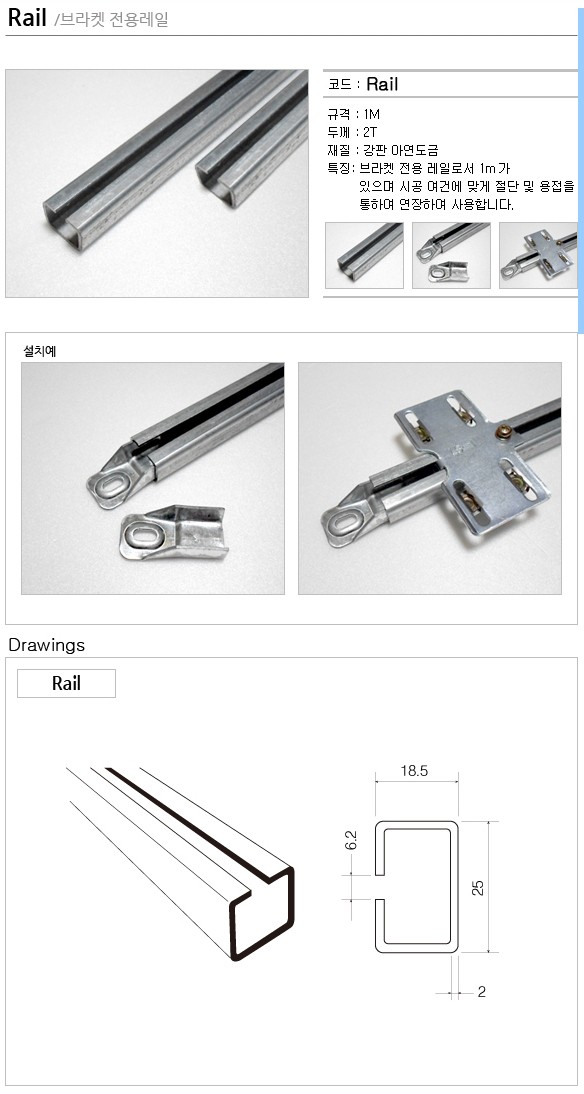 Rail /브라켓 전용레일

코드 : Rail

규격 : 1M
두께 : 2T
재질 : 강판 아연도금
특징: 브라켓 전용 레일로서 1m가 있으며 시공 여건에 맞게 절단 및 용접을 통하여 연장하여 사용합니다.

설치예

Drawings

Rail

18.5
6.2
25
2