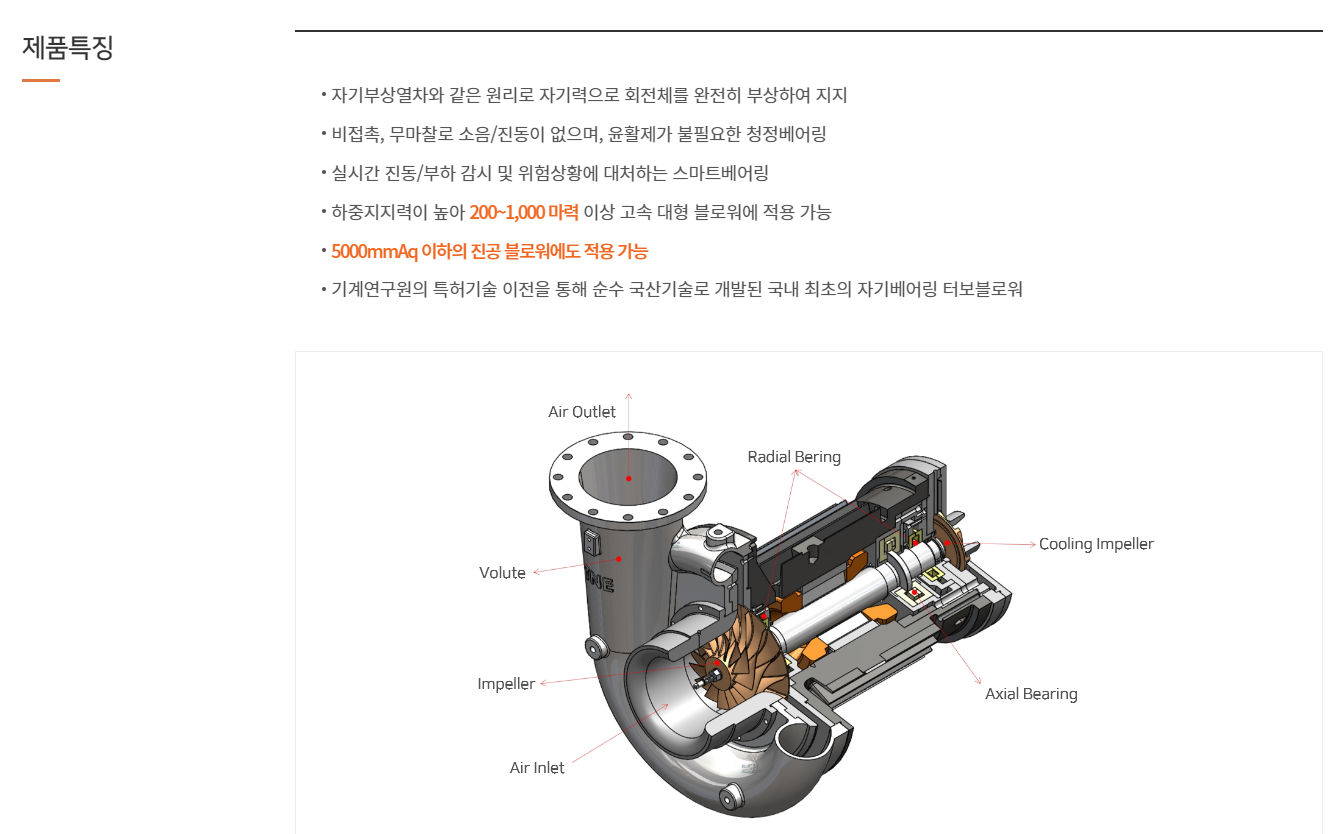 제품특징

• 자기부상열차와 같은 원리로 자기력으로 회전체를 완전히 부상하여 지지

• 비접촉, 무마찰로 소음/진동이 없으며, 윤활제가 불필요한 청정베어링

• 실시간 진동/부하 감시 및 위험상황에 대처하는 스마트베어링

• 하중지지력이 높아 200~1,000 마력 이상 고속 대형 블로워에 적용 가능

• 5000mmAq 이하의 진공 블로워에도 적용 가능

• 기계연구원의 특허기술 이전을 통해 순수 국산기술로 개발된 국내 최초의 자기베어링 터보블로워

Air Outlet

Radial Bering

Cooling Impeller

Volute

Impeller

Axial Bearing

Air Inlet