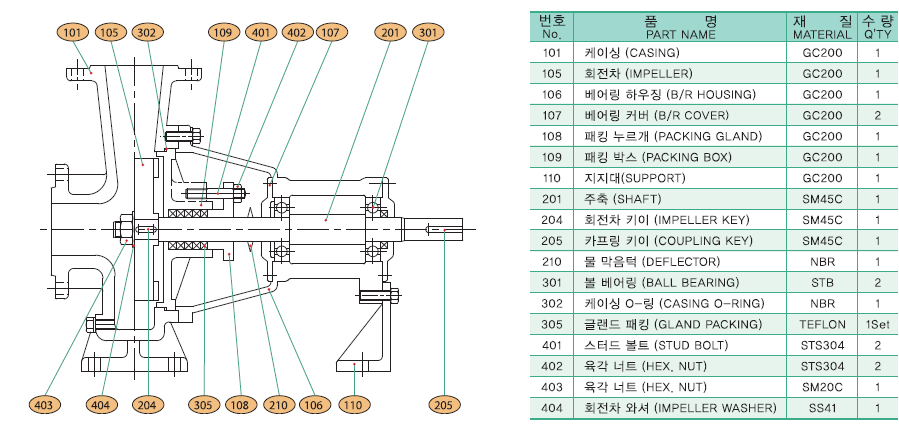 101 105 302 109 401 402 107 201 301

403 404 204 305 108 210 106 110 205

| 번호 No. | 품 명 PART NAME | 재 질 MATERIAL | 수 량 Q'TY |
|---|---|---|---|
| 101 | 케이싱 (CASING) | GC200 | 1 |
| 105 | 회전차 (IMPELLER) | GC200 | 1 |
| 106 | 베어링 하우징 (B/R HOUSING) | GC200 | 1 |
| 107 | 베어링 커버 (B/R COVER) | GC200 | 2 |
| 108 | 패킹 누르개 (PACKING GLAND) | GC200 | 1 |
| 109 | 패킹 박스 (PACKING BOX) | GC200 | 1 |
| 110 | 지지대(SUPPORT) | GC200 | 1 |
| 201 | 주축 (SHAFT) | SM45C | 1 |
| 204 | 회전차 키이 (IMPELLER KEY) | SM45C | 1 |
| 205 | 카프링 키이 (COUPLING KEY) | SM45C | 1 |
| 210 | 물 막음턱 (DEFLECTOR) | NBR | 1 |
| 301 | 볼 베어링 (BALL BEARING) | STB | 2 |
| 302 | 케이싱 O-링 (CASING O-RING) | NBR | 1 |
| 305 | 글랜드 패킹 (GLAND PACKING) | TEFLON | 1Set |
| 401 | 스터드 볼트 (STUD BOLT) | STS304 | 2 |
| 402 | 육각 너트 (HEX. NUT) | STS304 | 2 |
| 403 | 육각 너트 (HEX. NUT) | SM20C | 1 |
| 404 | 회전차 와셔 (IMPELLER WASHER) | SS41 | 1 |