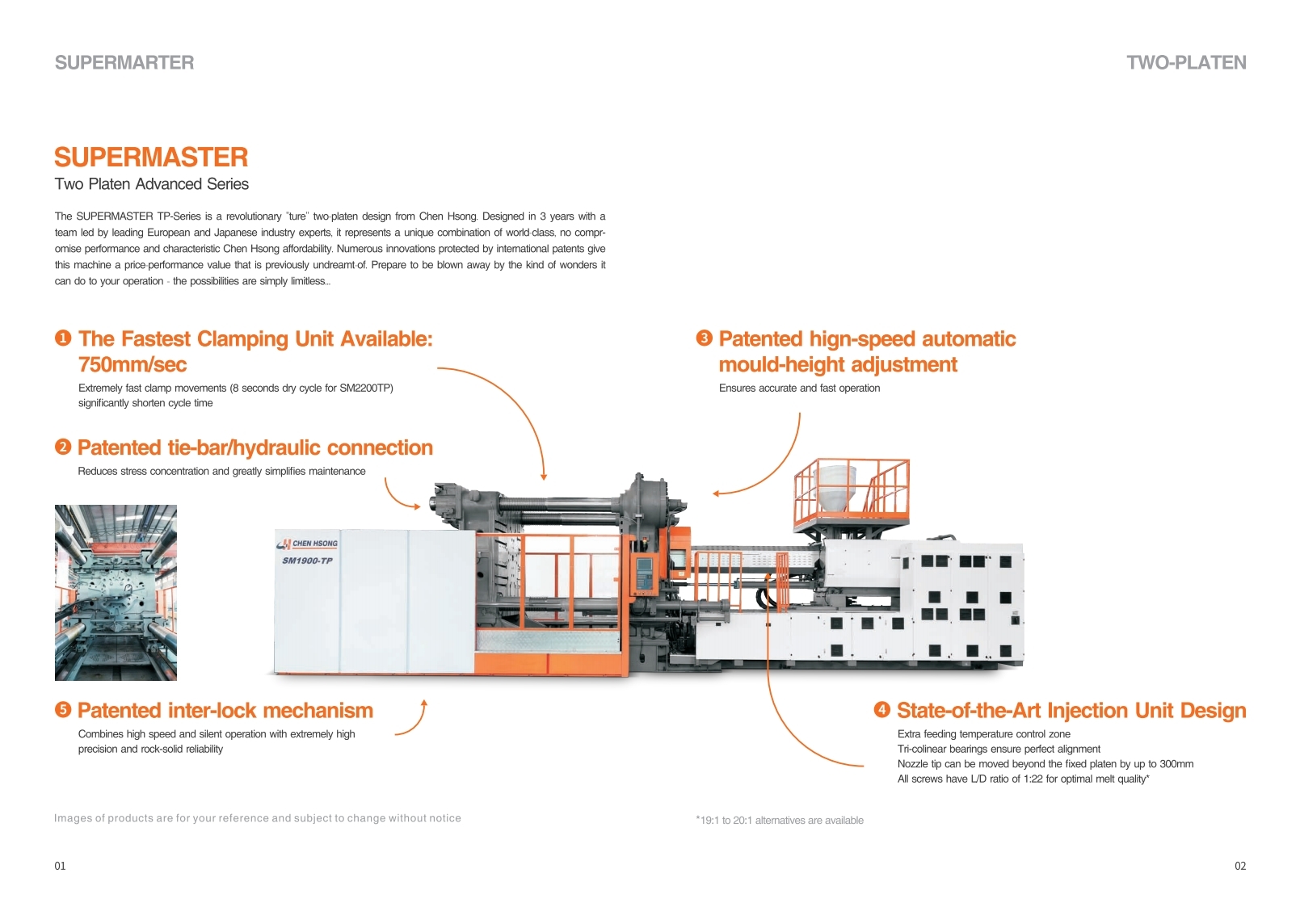 SUPERMARTER

TWO-PLATEN

SUPERMASTER
Two Platen Advanced Series

The SUPERMASTER TP-Series is a revolutionary "ture" two-platen design from Chen Hsong. Designed in 3 years with a team led by leading European and Japanese industry experts, it represents a unique combination of world-class, no compromise performance and characteristic Chen Hsong affordability. Numerous innovations protected by international patents give this machine a price-performance value that is previously undreamt-of. Prepare to be blown away by the kind of wonders it can do to your operation - the possibilities are simply limitless...

❶ The Fastest Clamping Unit Available: 750mm/sec
Extremely fast clamp movements (8 seconds dry cycle for SM2200TP) significantly shorten cycle time

❷ Patented tie-bar/hydraulic connection
Reduces stress concentration and greatly simplifies maintenance

❸ Patented hign-speed automatic mould-height adjustment
Ensures accurate and fast operation

CHEN HSONG
SM1900-TP

❺ Patented inter-lock mechanism
Combines high speed and silent operation with extremely high precision and rock-solid reliability

❹ State-of-the-Art Injection Unit Design
Extra feeding temperature control zone
Tri-colinear bearings ensure perfect alignment
Nozzle tip can be moved beyond the fixed platen by up to 300mm
All screws have L/D ratio of 1:22 for optimal melt quality*

Images of products are for your reference and subject to change without notice

*19:1 to 20:1 alternatives are available

01

02