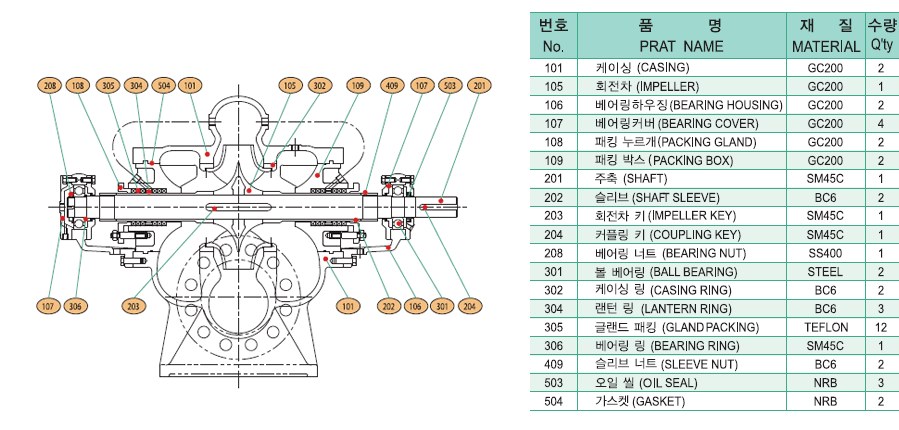 208 108 305 304 504 101 105 302 109 409 107 503 201

107 306 203 101 202 106 301 204

| 번호 No. | 품 명 PRAT NAME | 재 질 MATERIAL | 수량 Q'ty |
|---|---|---|---|
| 101 | 케이싱 (CASING) | GC200 | 2 |
| 105 | 회전차 (IMPELLER) | GC200 | 1 |
| 106 | 베어링하우징(BEARING HOUSING) | GC200 | 2 |
| 107 | 베어링커버 (BEARING COVER) | GC200 | 4 |
| 108 | 패킹 누르개(PACKING GLAND) | GC200 | 2 |
| 109 | 패킹 박스 (PACKING BOX) | GC200 | 2 |
| 201 | 주축 (SHAFT) | SM45C | 1 |
| 202 | 슬리브 (SHAFT SLEEVE) | BC6 | 2 |
| 203 | 회전차 키 (IMPELLER KEY) | SM45C | 1 |
| 204 | 커플링 키 (COUPLING KEY) | SM45C | 1 |
| 208 | 베어링 너트 (BEARING NUT) | SS400 | 1 |
| 301 | 볼 베어링 (BALL BEARING) | STEEL | 2 |
| 302 | 케이싱 링 (CASING RING) | BC6 | 2 |
| 304 | 랜턴 링 (LANTERN RING) | BC6 | 3 |
| 305 | 글랜드 패킹 (GLAND PACKING) | TEFLON | 12 |
| 306 | 베어링 링 (BEARING RING) | SM45C | 1 |
| 409 | 슬리브 너트 (SLEEVE NUT) | BC6 | 2 |
| 503 | 오일 씰 (OIL SEAL) | NRB | 3 |
| 504 | 가스켓 (GASKET) | NRB | 2 |