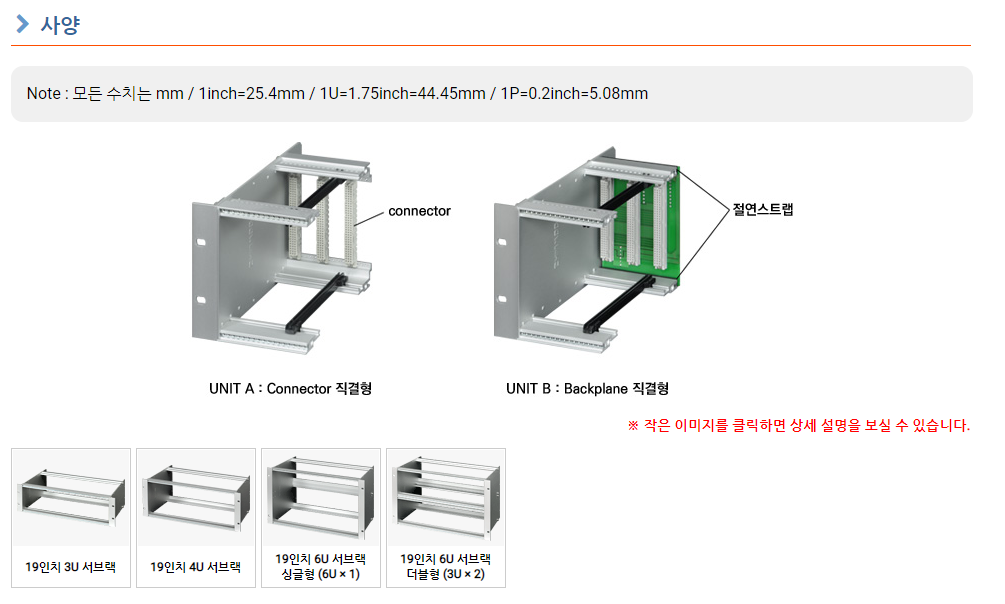 사양

Note : 모든 수치는 mm / 1inch=25.4mm / 1U=1.75inch=44.45mm / 1P=0.2inch=5.08mm

connector

절연스트랩

UNIT A : Connector 직결형

UNIT B : Backplane 직결형

※ 작은 이미지를 클릭하면 상세 설명을 보실 수 있습니다.

19인치 3U 서브랙

19인치 4U 서브랙

19인치 6U 서브랙 싱글형 (6U × 1)

19인치 6U 서브랙 더블형 (3U × 2)