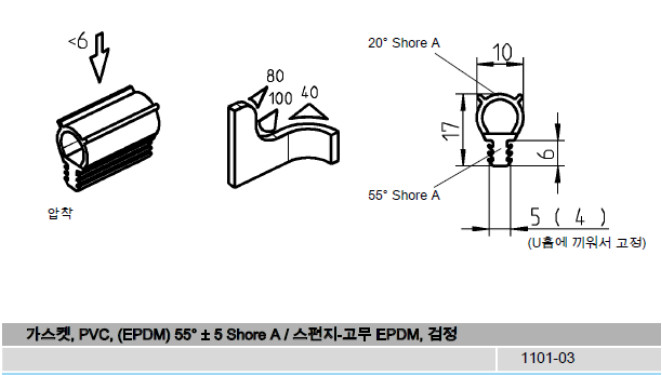 <6

압착

80
100
40

20° Shore A
10
17
6
55° Shore A
5 ( 4 )
(U홈에 끼워서 고정)

가스켓, PVC, (EPDM) 55° ± 5 Shore A / 스펀지-고무 EPDM, 검정

1101-03