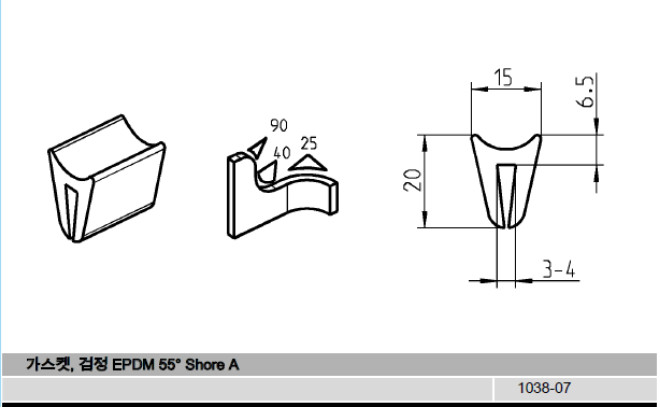 90
40
25
15
6.5
20
3-4
가스켓, 검정 EPDM 55° Shore A
1038-07