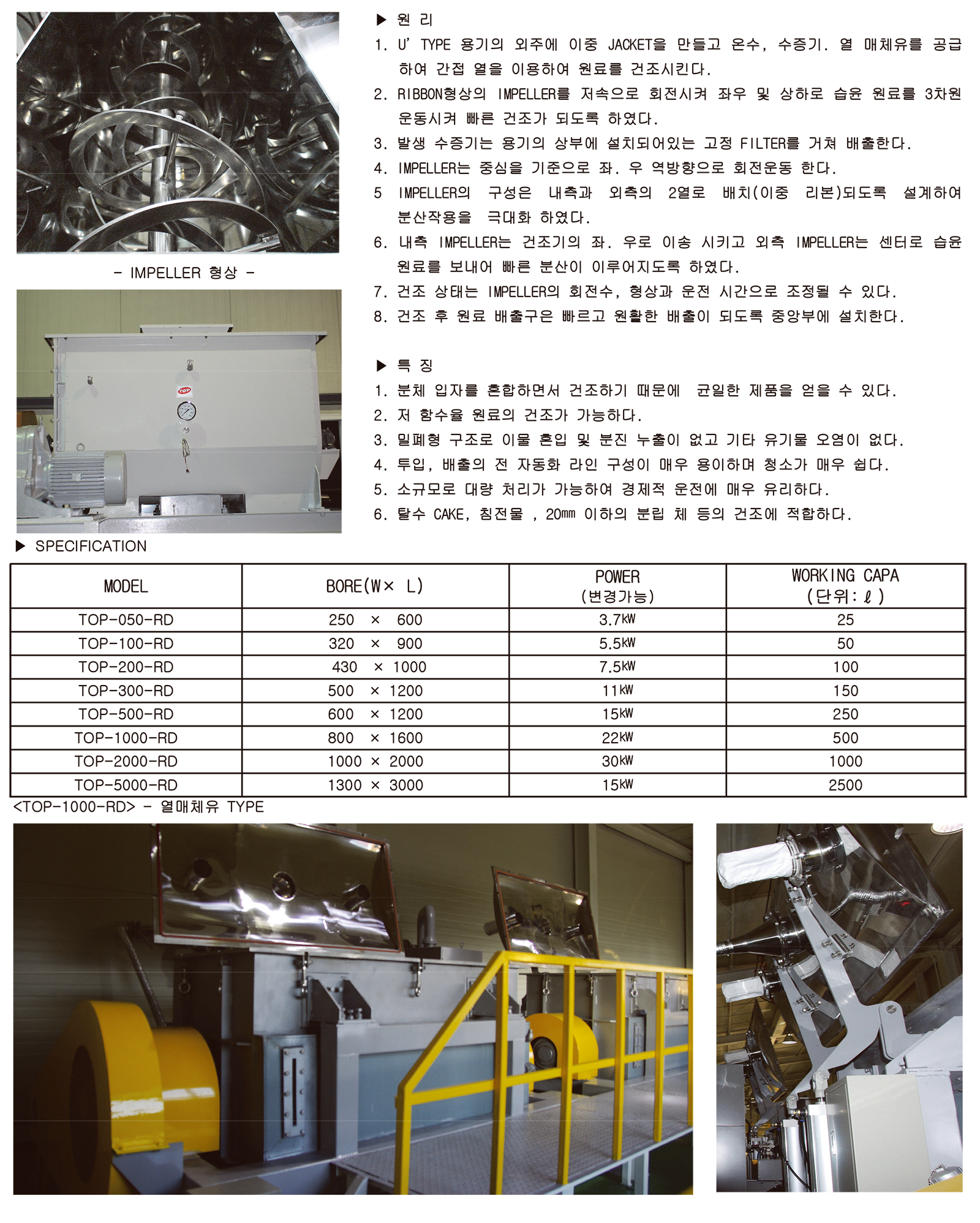 - IMPELLER 형상 -

TOP

▶ 원 리

1. U' TYPE 용기의 외주에 이중 JACKET을 만들고 온수, 수증기. 열 매체유를 공급하여 간접 열을 이용하여 원료를 건조시킨다.

2. RIBBON형상의 IMPELLER를 저속으로 회전시켜 좌우 및 상하로 습윤 원료를 3차원 운동시켜 빠른 건조가 되도록 하였다.

3. 발생 수증기는 용기의 상부에 설치되어있는 고정 FILTER를 거쳐 배출한다.

4. IMPELLER는 중심을 기준으로 좌. 우 역방향으로 회전운동 한다.

5 IMPELLER의 구성은 내측과 외측의 2열로 배치(이중 리본)되도록 설계하여 분산작용을 극대화 하였다.

6. 내측 IMPELLER는 건조기의 좌. 우로 이송 시키고 외측 IMPELLER는 센터로 습윤 원료를 보내어 빠른 분산이 이루어지도록 하였다.

7. 건조 상태는 IMPELLER의 회전수, 형상과 운전 시간으로 조정될 수 있다.

8. 건조 후 원료 배출구은 빠르고 원활한 배출이 되도록 중앙부에 설치한다.

▶ 특 징

1. 분체 입자를 혼합하면서 건조하기 때문에 균일한 제품을 얻을 수 있다.

2. 저 함수율 원료의 건조가 가능하다.

3. 밀폐형 구조로 이물 혼입 및 분진 누출이 없고 기타 유기물 오염이 없다.

4. 투입, 배출의 전 자동화 라인 구성이 매우 용이하며 청소가 매우 쉽다.

5. 소규모로 대량 처리가 가능하여 경제적 운전에 매우 유리하다.

6. 탈수 CAKE, 침전물 , 20㎜ 이하의 분립 체 등의 건조에 적합하다.

▶ SPECIFICATION

| MODEL | BORE(W× L) | POWER (변경가능) | WORKING CAPA (단위: ℓ ) |
|---|---|---|---|
| TOP-050-RD | 250 × 600 | 3.7㎾ | 25 |
| TOP-100-RD | 320 × 900 | 5.5㎾ | 50 |
| TOP-200-RD | 430 × 1000 | 7.5㎾ | 100 |
| TOP-300-RD | 500 × 1200 | 11㎾ | 150 |
| TOP-500-RD | 600 × 1200 | 15㎾ | 250 |
| TOP-1000-RD | 800 × 1600 | 22㎾ | 500 |
| TOP-2000-RD | 1000 × 2000 | 30㎾ | 1000 |
| TOP-5000-RD | 1300 × 3000 | 15㎾ | 2500 |

<TOP-1000-RD> - 열매체유 TYPE