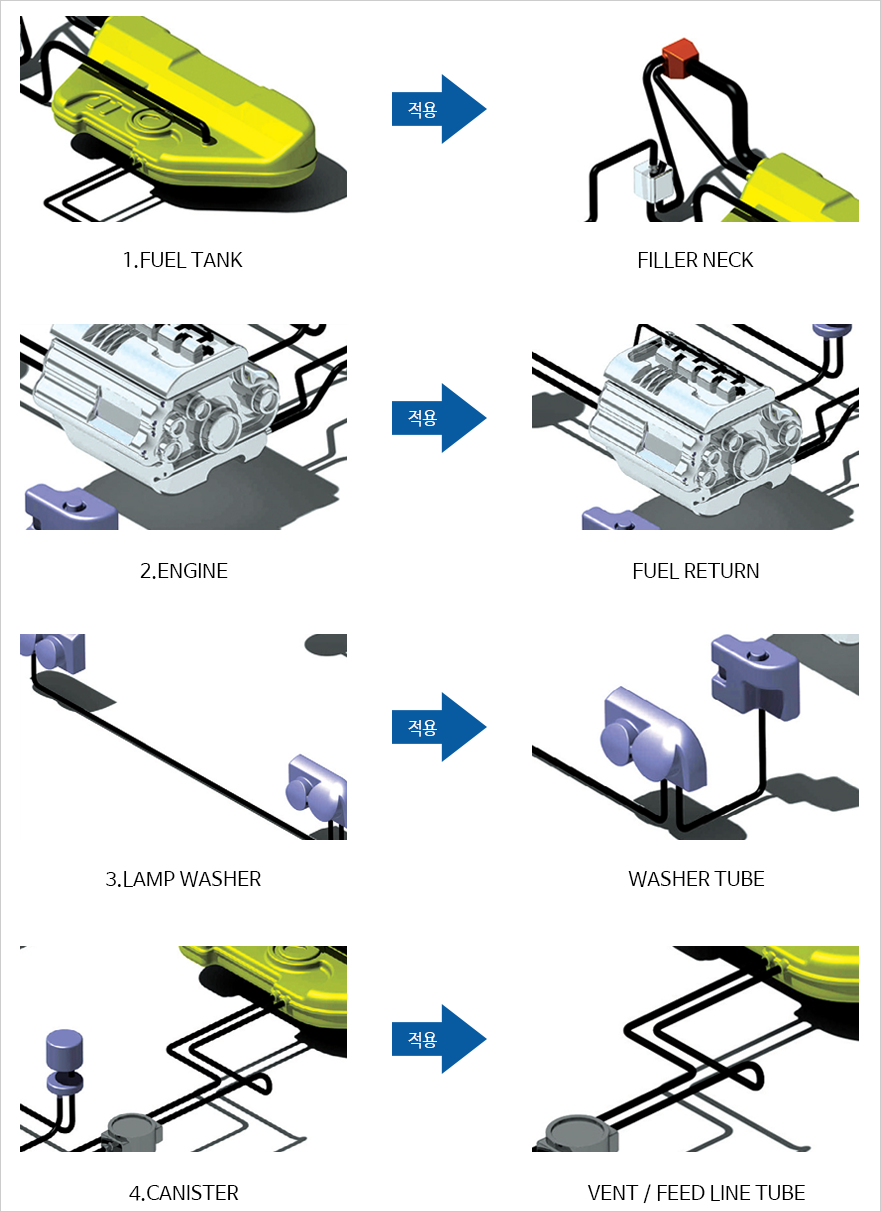 적용

1.FUEL TANK

FILLER NECK

적용

2.ENGINE

FUEL RETURN

적용

3.LAMP WASHER

WASHER TUBE

적용

4.CANISTER

VENT / FEED LINE TUBE