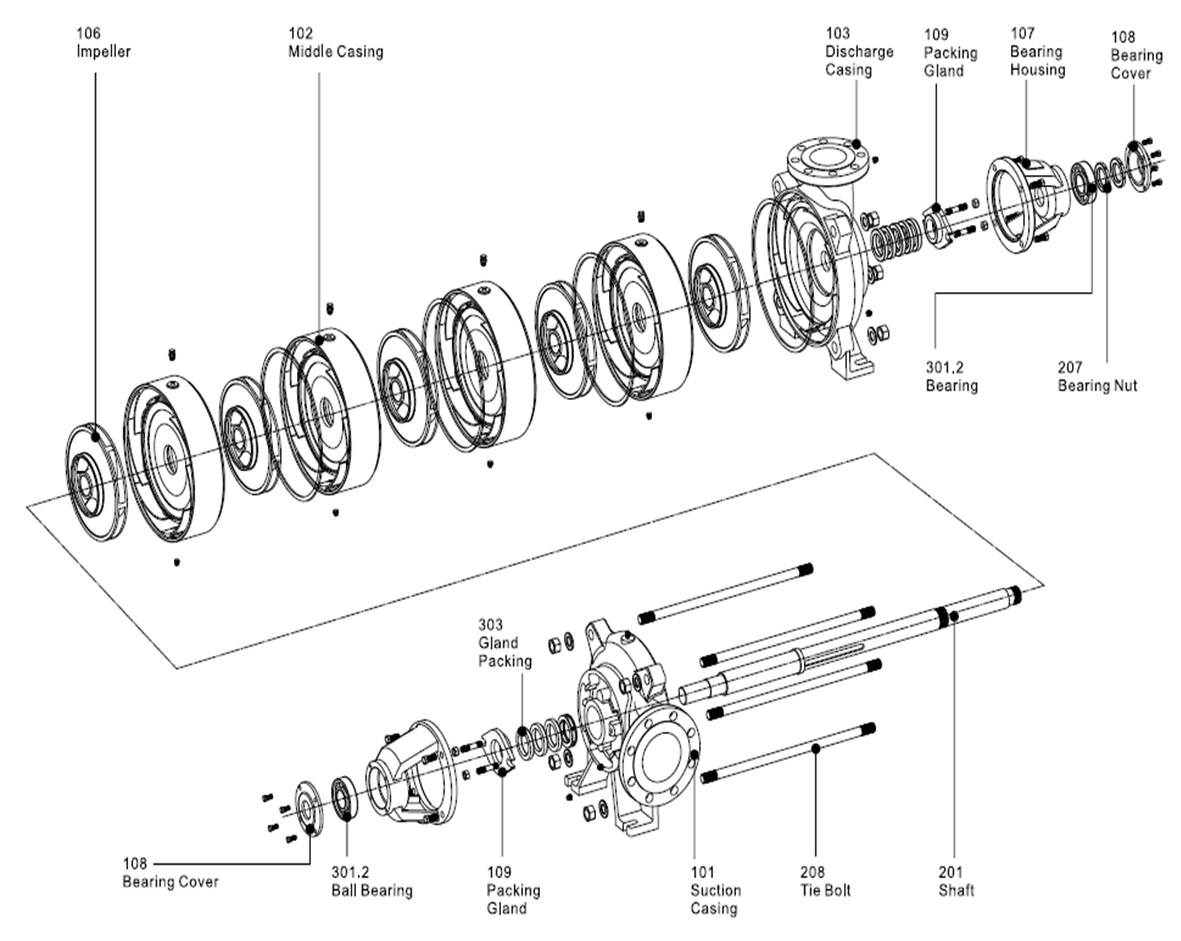 106
Impeller

102
Middle Casing

103
Discharge
Casing

109
Packing
Gland

107
Bearing
Housing

108
Bearing
Cover

301.2
Bearing

207
Bearing Nut

303
Gland
Packing

108
Bearing Cover

301.2
Ball Bearing

109
Packing
Gland

101
Suction
Casing

208
Tie Bolt

201
Shaft