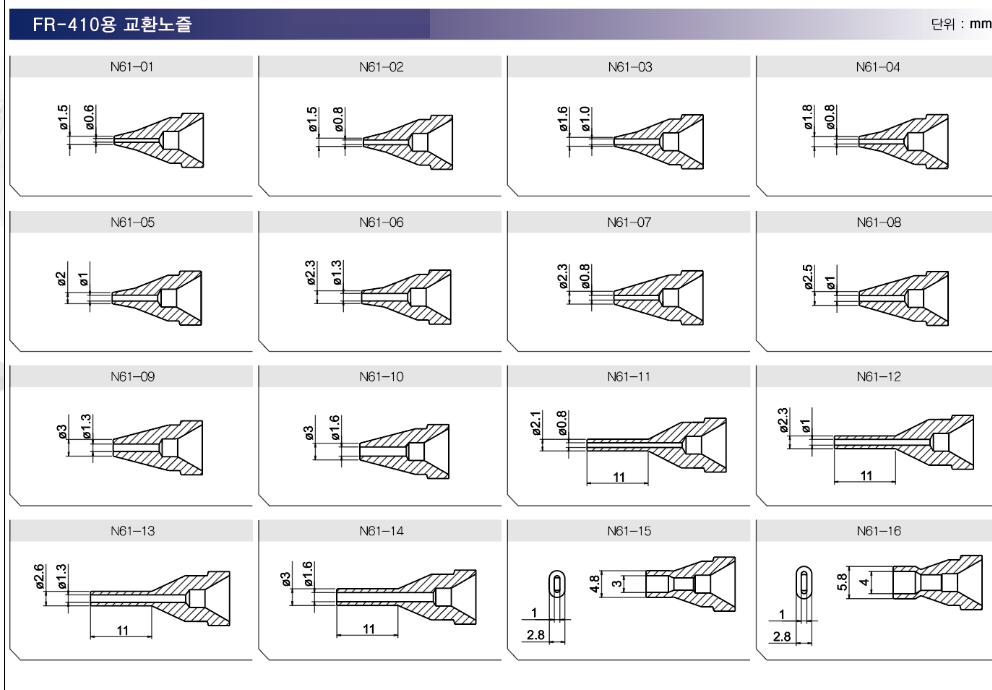 FR-410용 교환노즐

단위 : mm

N61-01
ø1.5 ø0.6

N61-02
ø1.5 ø0.8

N61-03
ø1.6 ø1.0

N61-04
ø1.8 ø0.8

N61-05
ø2 ø1

N61-06
ø2.3 ø1.3

N61-07
ø2.3 ø0.8

N61-08
ø2.5 ø1

N61-09
ø3 ø1.3

N61-10
ø3 ø1.6

N61-11
ø2.1 ø0.8
11

N61-12
ø2.3 ø1
11

N61-13
ø2.6 ø1.3
11

N61-14
ø3 ø1.6
11

N61-15
1
2.8
4.8 3

N61-16
1
2.8
5.8 4