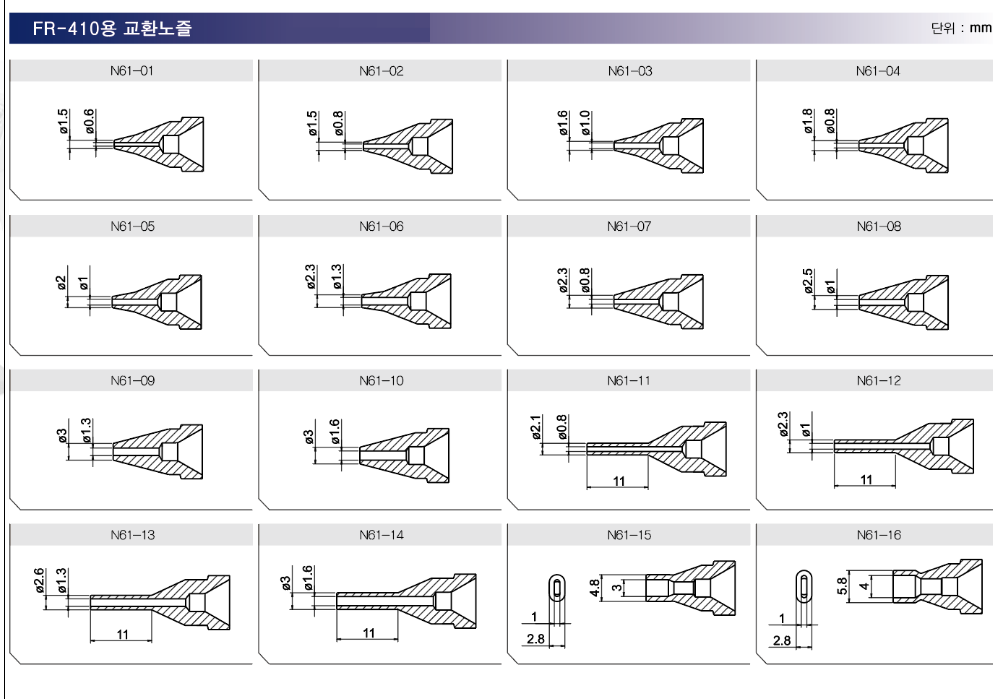 FR-410용 교환노즐

단위 : mm

N61-01
ø1.5 ø0.6

N61-02
ø1.5 ø0.8

N61-03
ø1.6 ø1.0

N61-04
ø1.8 ø0.8

N61-05
ø2 ø1

N61-06
ø2.3 ø1.3

N61-07
ø2.3 ø0.8

N61-08
ø2.5 ø1

N61-09
ø3 ø1.3

N61-10
ø3 ø1.6

N61-11
ø2.1 ø0.8
11

N61-12
ø2.3 ø1
11

N61-13
ø2.6 ø1.3
11

N61-14
ø3 ø1.6
11

N61-15
1
2.8
4.8 3

N61-16
1
2.8
5.8 4