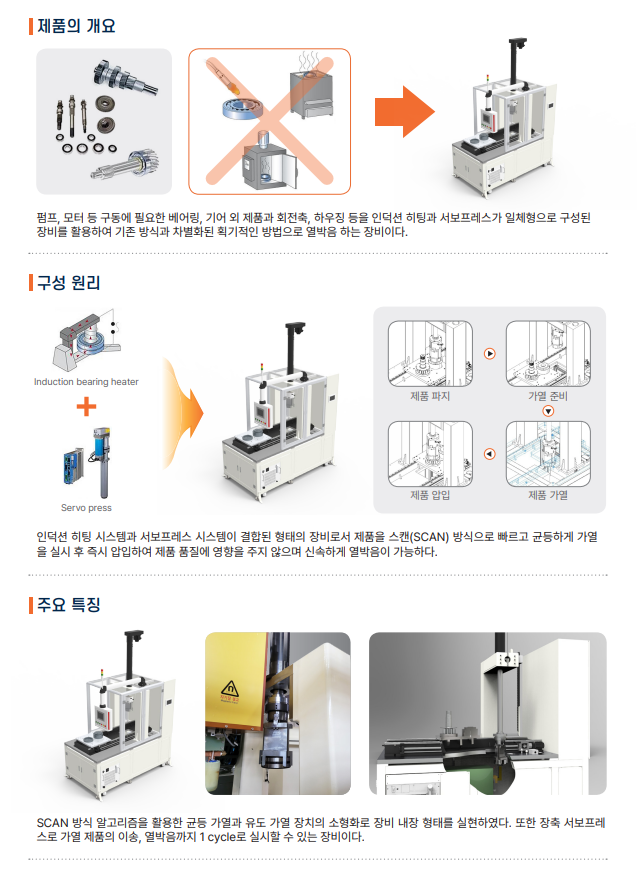 제품의 개요

펌프, 모터 등 구동에 필요한 베어링, 기어 외 제품과 회전축, 하우징 등을 인덕션 히팅과 서보프레스가 일체형으로 구성된 장비를 활용하여 기존 방식과 차별화된 획기적인 방법으로 열박음 하는 장비이다.

구성 원리

Induction bearing heater

Servo press

제품 파지

가열 준비

제품 압입

제품 가열

인덕션 히팅 시스템과 서보프레스 시스템이 결합된 형태의 장비로서 제품을 스캔(SCAN) 방식으로 빠르고 균등하게 가열을 실시 후 즉시 압입하여 제품 품질에 영향을 주지 않으며 신속하게 열박음이 가능하다.

주요 특징

SCAN 방식 알고리즘을 활용한 균등 가열과 유도 가열 장치의 소형화로 장비 내장 형태를 실현하였다. 또한 장축 서보프레스로 가열 제품의 이송, 열박음까지 1 cycle로 실시할 수 있는 장비이다.