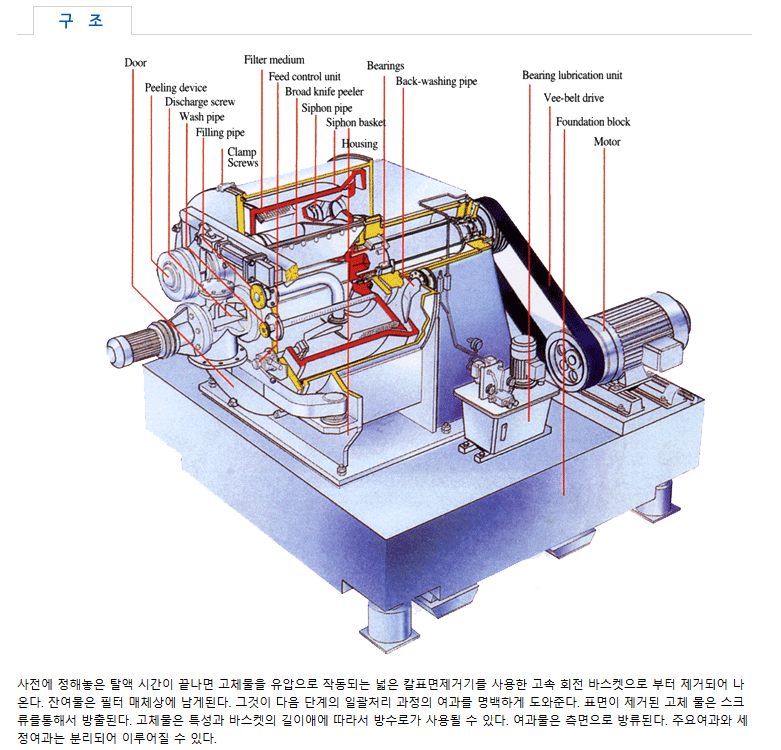 구 조

Door
Peeling device
Discharge screw
Wash pipe
Filling pipe
Clamp Screws
Filter medium
Feed control unit
Broad knife peeler
Siphon pipe
Siphon basket
Housing
Bearings
Back-washing pipe
Bearing lubrication unit
Vee-belt drive
Foundation block
Motor

사전에 정해놓은 탈액 시간이 끝나면 고체물을 유압으로 작동되는 넓은 칼표면제거기를 사용한 고속 회전 바스켓으로 부터 제거되어 나온다. 잔여물은 필터 매체상에 남게된다. 그것이 다음 단계의 일괄처리 과정의 여과를 명백하게 도와준다. 표면이 제거된 고체 물은 스크류를통해서 방출된다. 고체물은 특성과 바스켓의 길이애에 따라서 방수로가 사용될 수 있다. 여과물은 측면으로 방류된다. 주요여과와 세정여과는 분리되어 이루어질 수 있다.