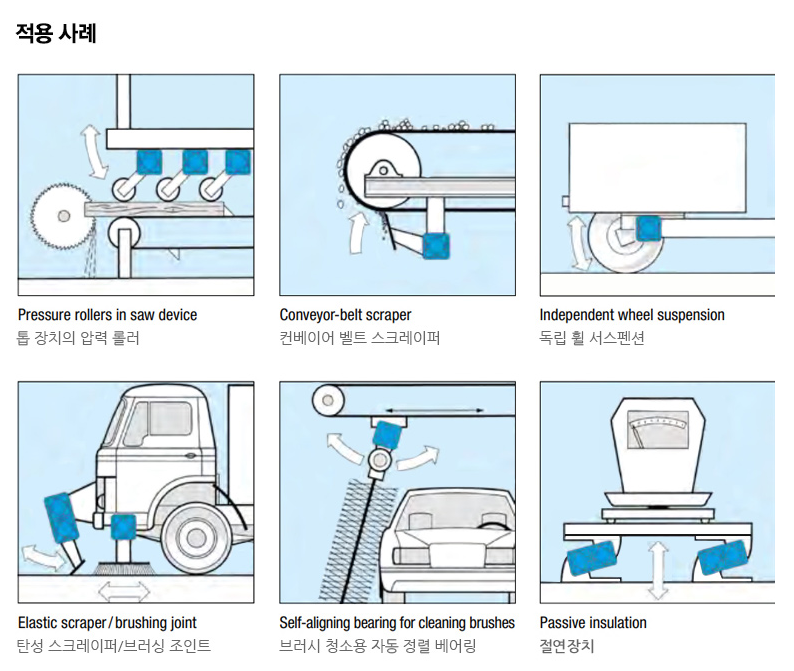 적용 사례

Pressure rollers in saw device
톱 장치의 압력 롤러

Conveyor-belt scraper
컨베이어 벨트 스크레이퍼

Independent wheel suspension
독립 휠 서스펜션

Elastic scraper / brushing joint
탄성 스크레이퍼/브러싱 조인트

Self-aligning bearing for cleaning brushes
브러시 청소용 자동 정렬 베어링

Passive insulation
절연장치