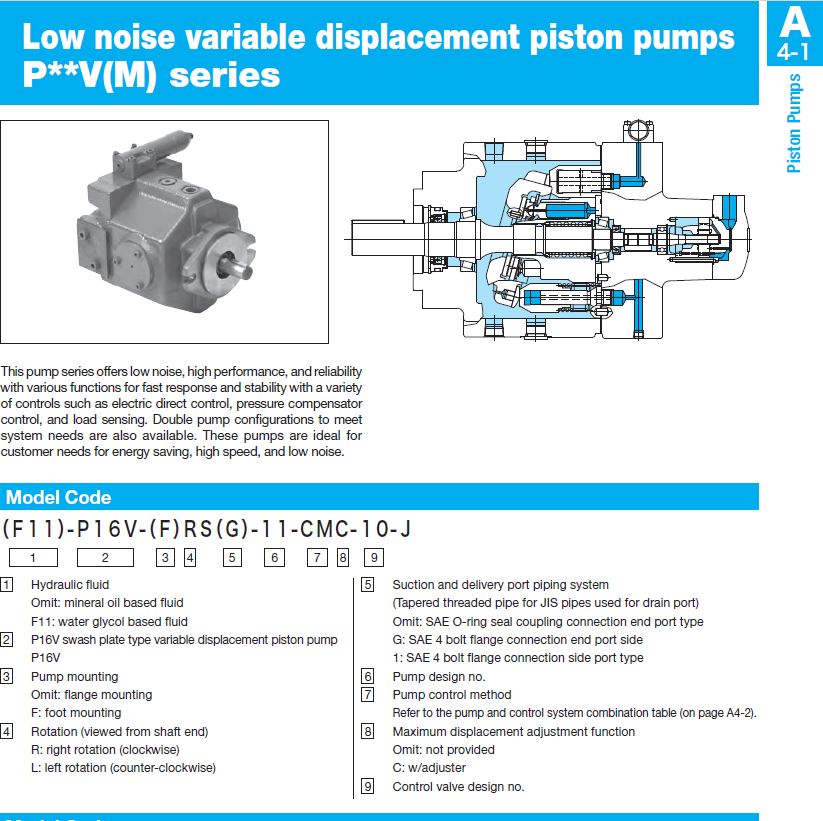 Low noise variable displacement piston pumps P**V(M) series

A
4-1
Piston Pumps

This pump series offers low noise, high performance, and reliability with various functions for fast response and stability with a variety of controls such as electric direct control, pressure compensator control, and load sensing. Double pump configurations to meet system needs are also available. These pumps are ideal for customer needs for energy saving, high speed, and low noise.

Model Code

(F11)-P16V-(F)RS(G)-11-CMC-10-J

1 2 3 4 5 6 7 8 9

1 Hydraulic fluid
Omit: mineral oil based fluid
F11: water glycol based fluid

2 P16V swash plate type variable displacement piston pump
P16V

3 Pump mounting
Omit: flange mounting
F: foot mounting

4 Rotation (viewed from shaft end)
R: right rotation (clockwise)
L: left rotation (counter-clockwise)

5 Suction and delivery port piping system
(Tapered threaded pipe for JIS pipes used for drain port)
Omit: SAE O-ring seal coupling connection end port type
G: SAE 4 bolt flange connection end port side
1: SAE 4 bolt flange connection side port type

6 Pump design no.

7 Pump control method
Refer to the pump and control system combination table (on page A4-2).

8 Maximum displacement adjustment function
Omit: not provided
C: w/adjuster

9 Control valve design no.